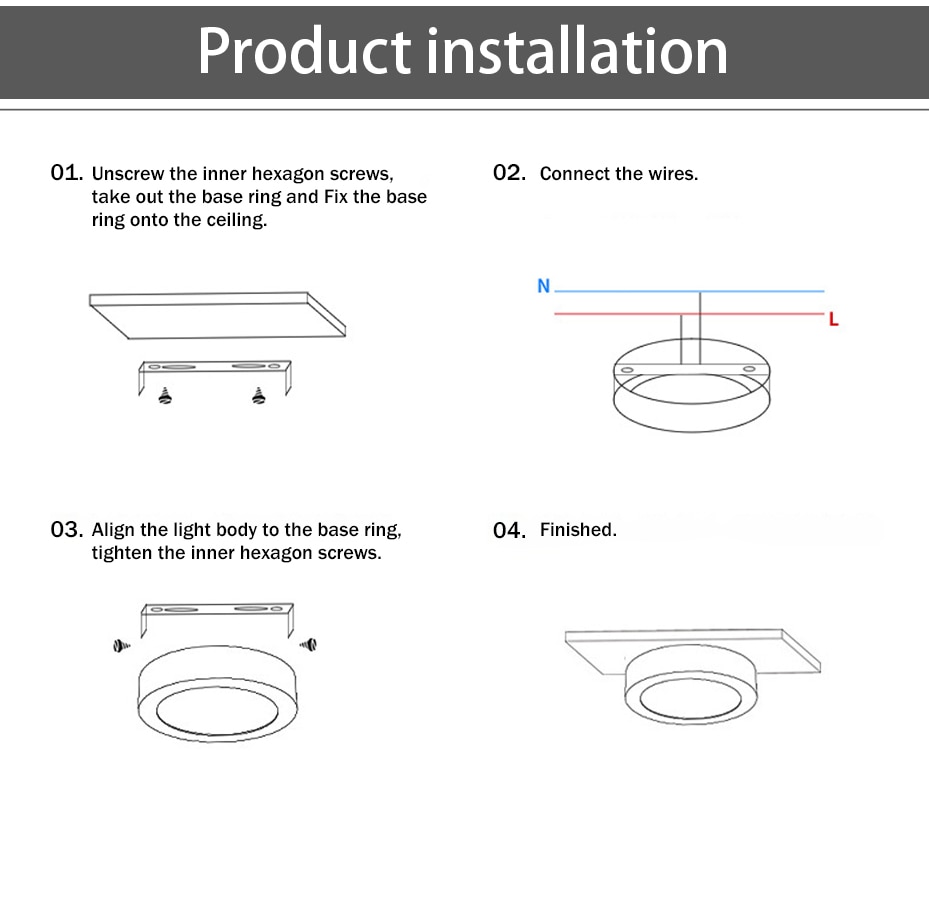 Product installation

01. Unscrew the inner hexagon screws, take out the base ring and Fix the base ring onto the ceiling.

02. Connect the wires.

N

L

03. Align the light body to the base ring, tighten the inner hexagon screws.

04. Finished.