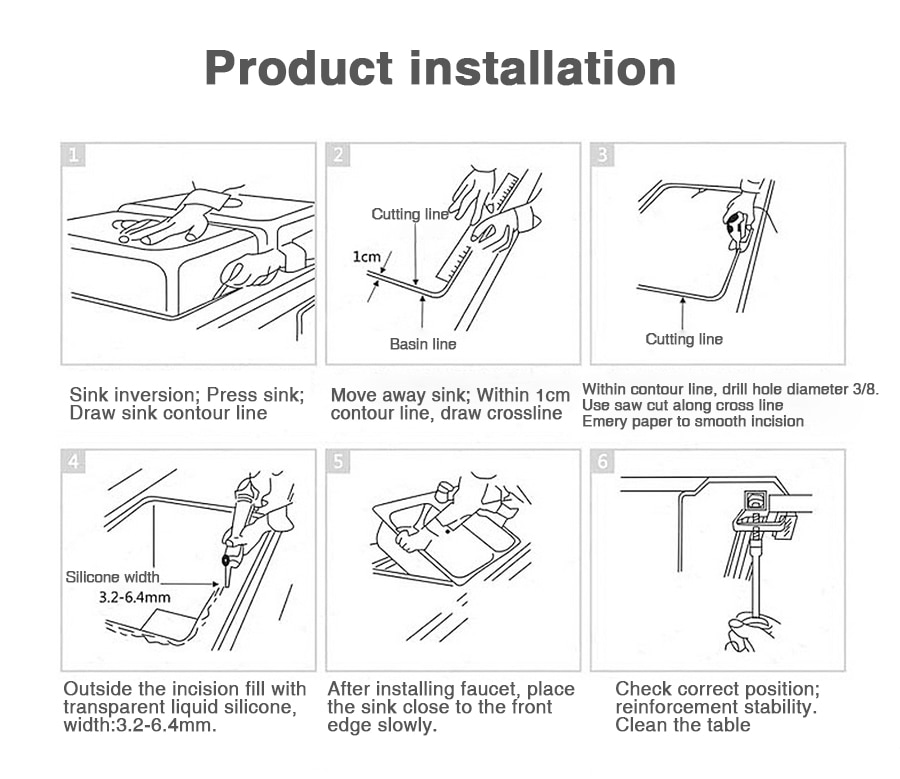 Product installation

1

Sink inversion; Press sink; Draw sink contour line

2

Cutting line

1cm

Basin line

Move away sink; Within 1cm contour line, draw crossline

3

Cutting line

Within contour line, drill hole diameter 3/8.
Use saw cut along cross line
Emery paper to smooth incision

4

Silicone width
3.2-6.4mm

Outside the incision fill with transparent liquid silicone, width:3.2-6.4mm.

5

After installing faucet, place the sink close to the front edge slowly.

6

Check correct position; reinforcement stability. Clean the table