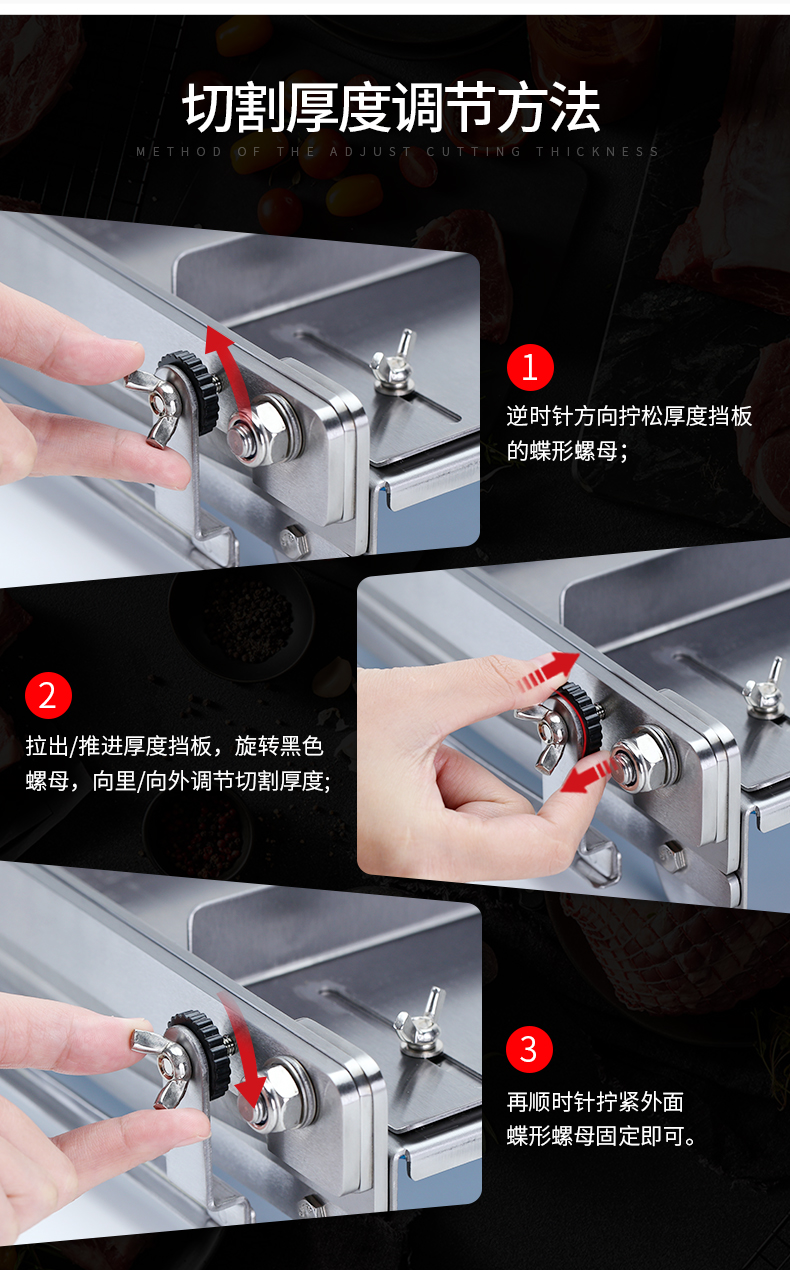 切割厚度调节方法

METHOD OF THE ADJUST CUTTING THICKNESS

1

逆时针方向拧松厚度挡板的蝶形螺母；

2

拉出/推进厚度挡板，旋转黑色螺母，向里/向外调节切割厚度；

3

再顺时针拧紧外面蝶形螺母固定即可。