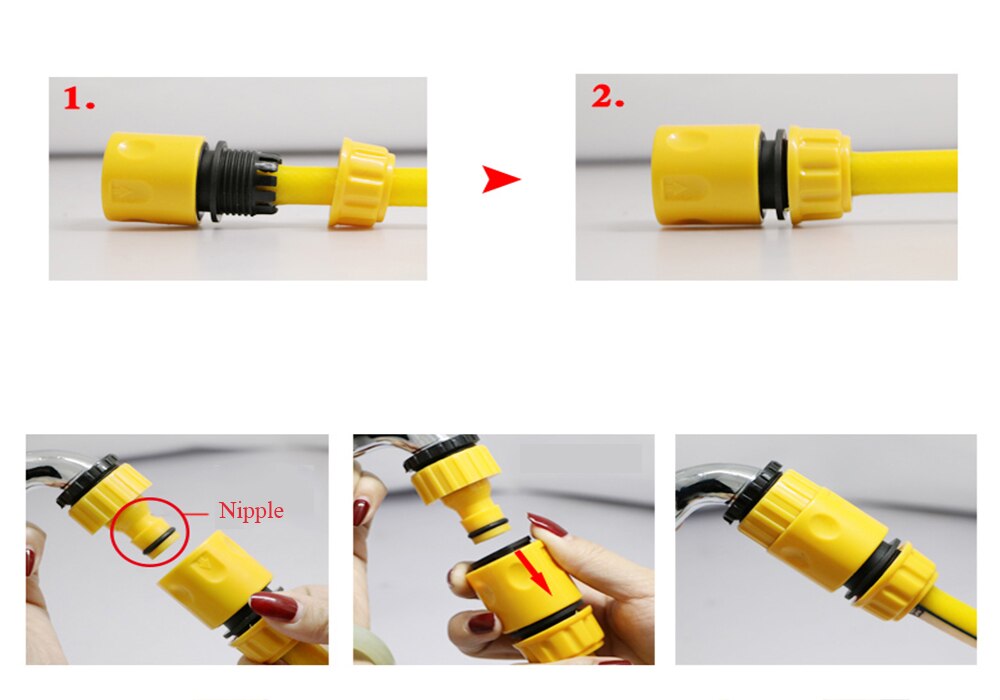 1.

2.

Nipple