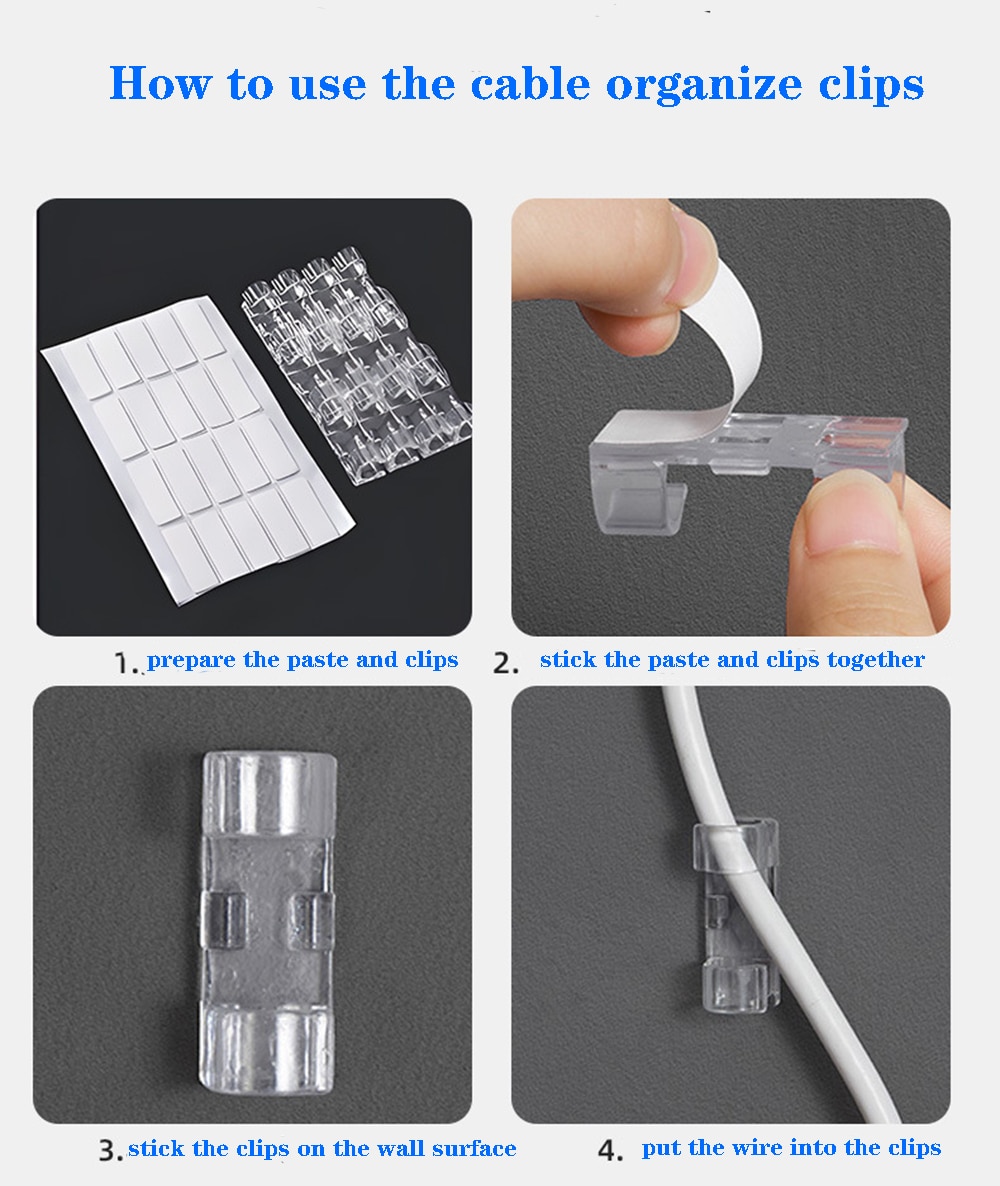 How to use the cable organize clips

1. prepare the paste and clips

2. stick the paste and clips together

3. stick the clips on the wall surface

4. put the wire into the clips