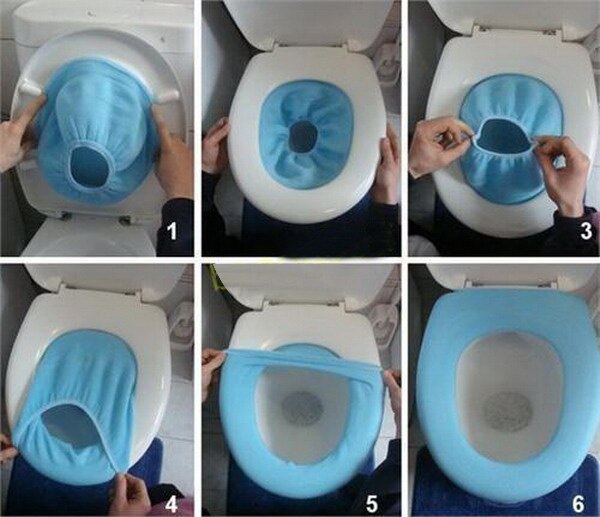 1

3

4

5

6