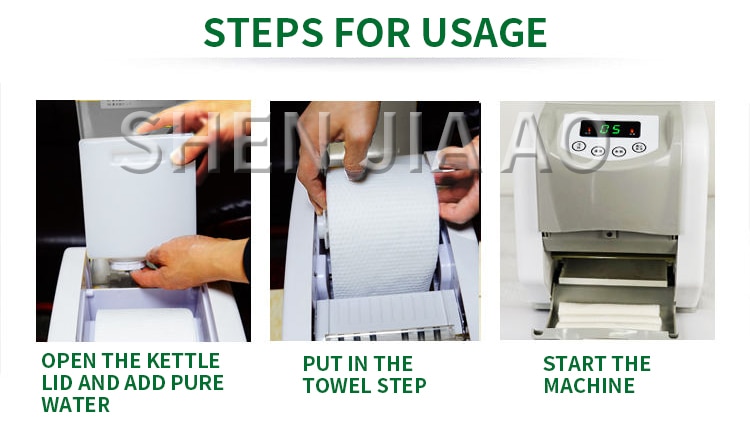 STEPS FOR USAGE

SHENJIAAO

05

OPEN THE KETTLE LID AND ADD PURE WATER

PUT IN THE TOWEL STEP

START THE MACHINE