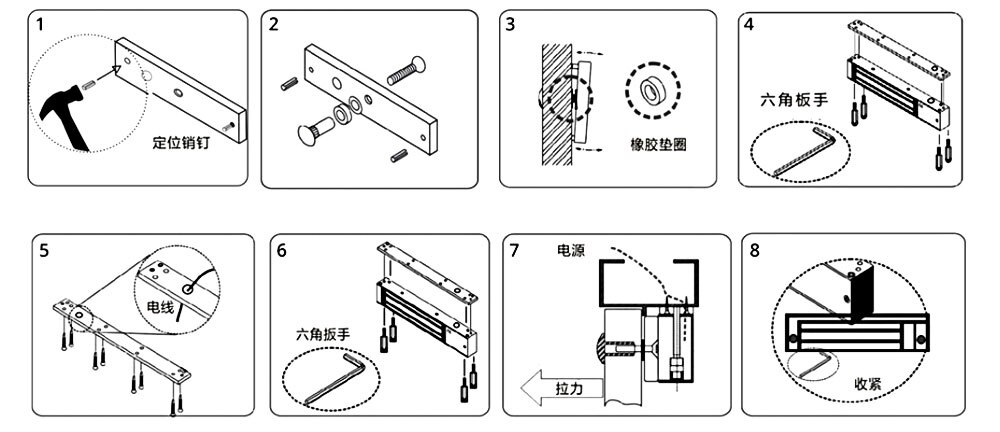 1
定位销钉

2

3
橡胶垫圈

4
六角板手

5
电线

6
六角扳手

7
电源
拉力

8
收紧