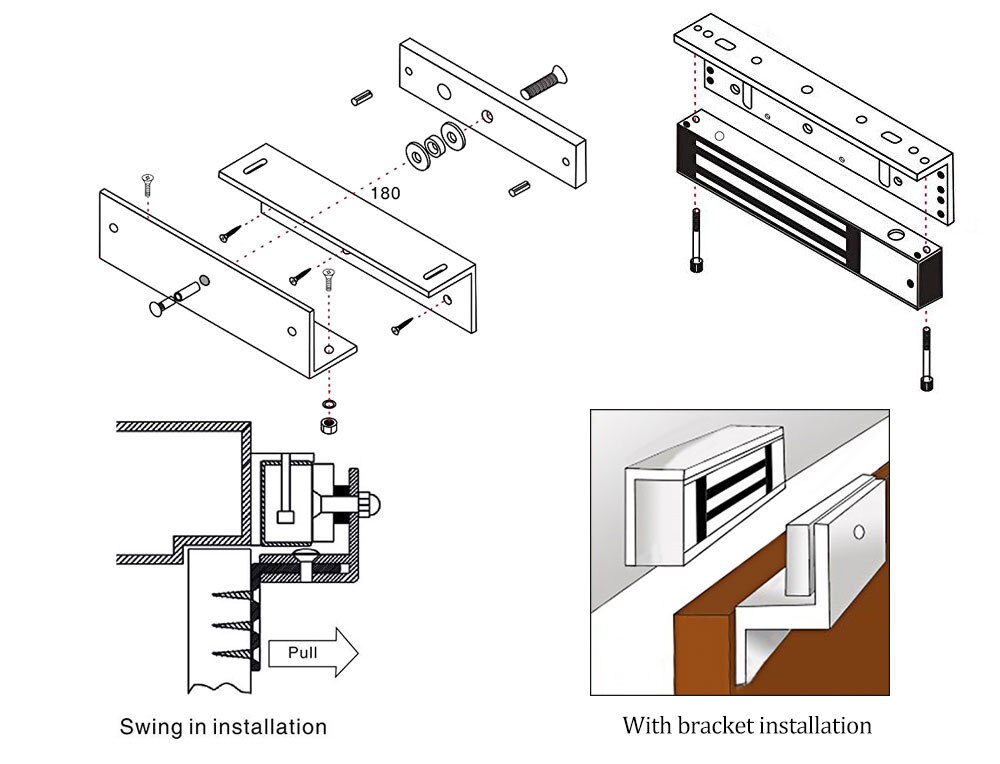 180

Pull

Swing in installation

With bracket installation