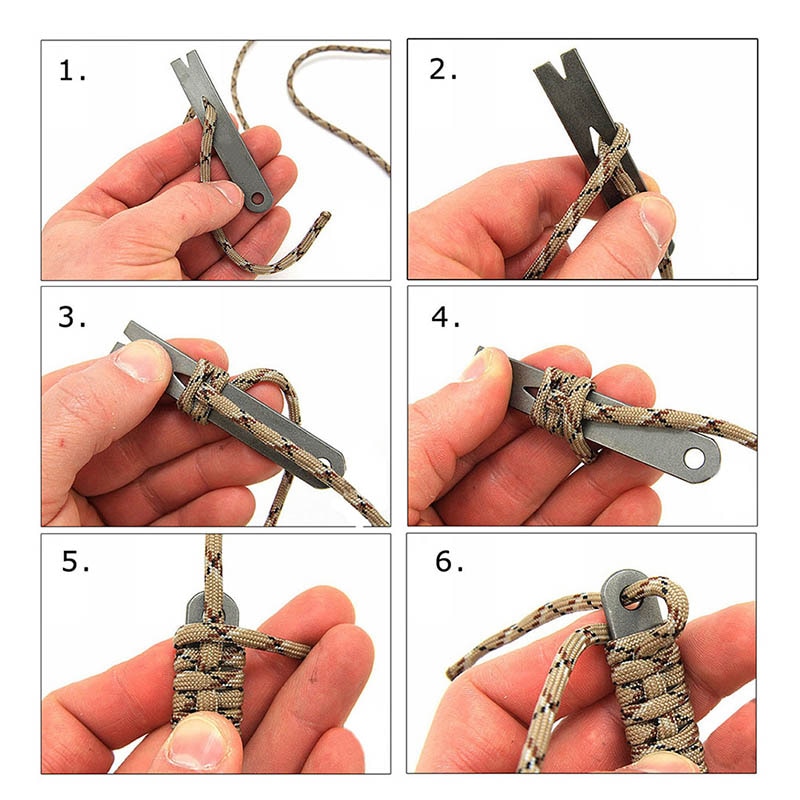 1.

2.

3.

4.

5.

6.