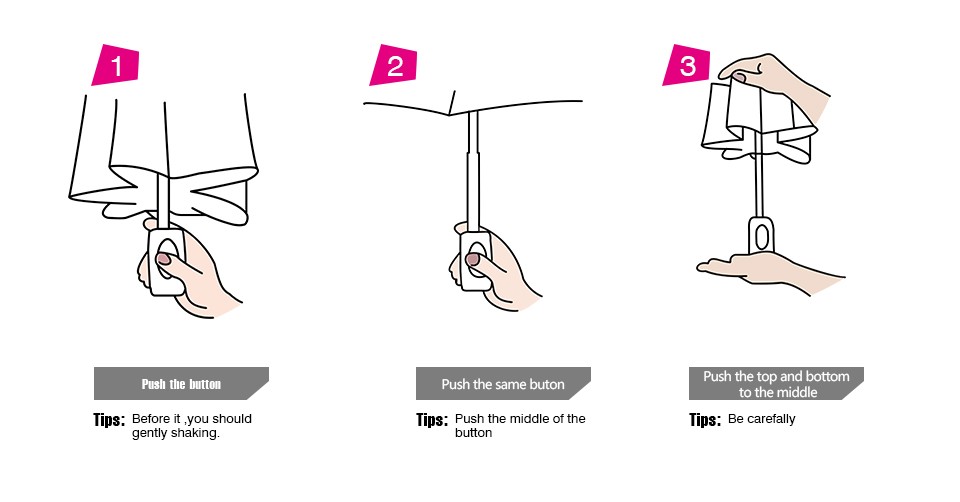 1

Push the button

Tips: Before it ,you should gently shaking.

2

Push the same buton

Tips: Push the middle of the button

3

Push the top and bottom to the middle

Tips: Be carefally