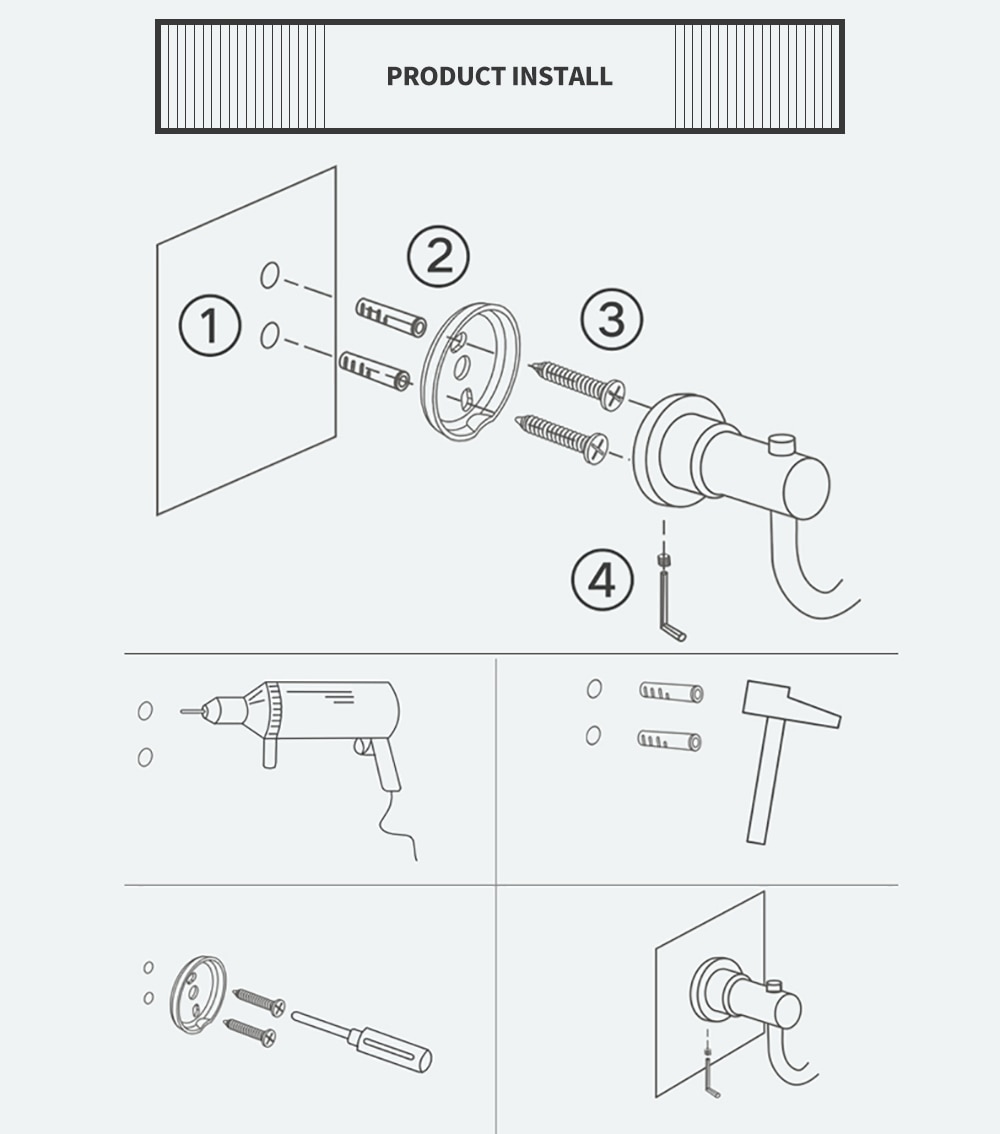 PRODUCT INSTALL

①

②

③

④