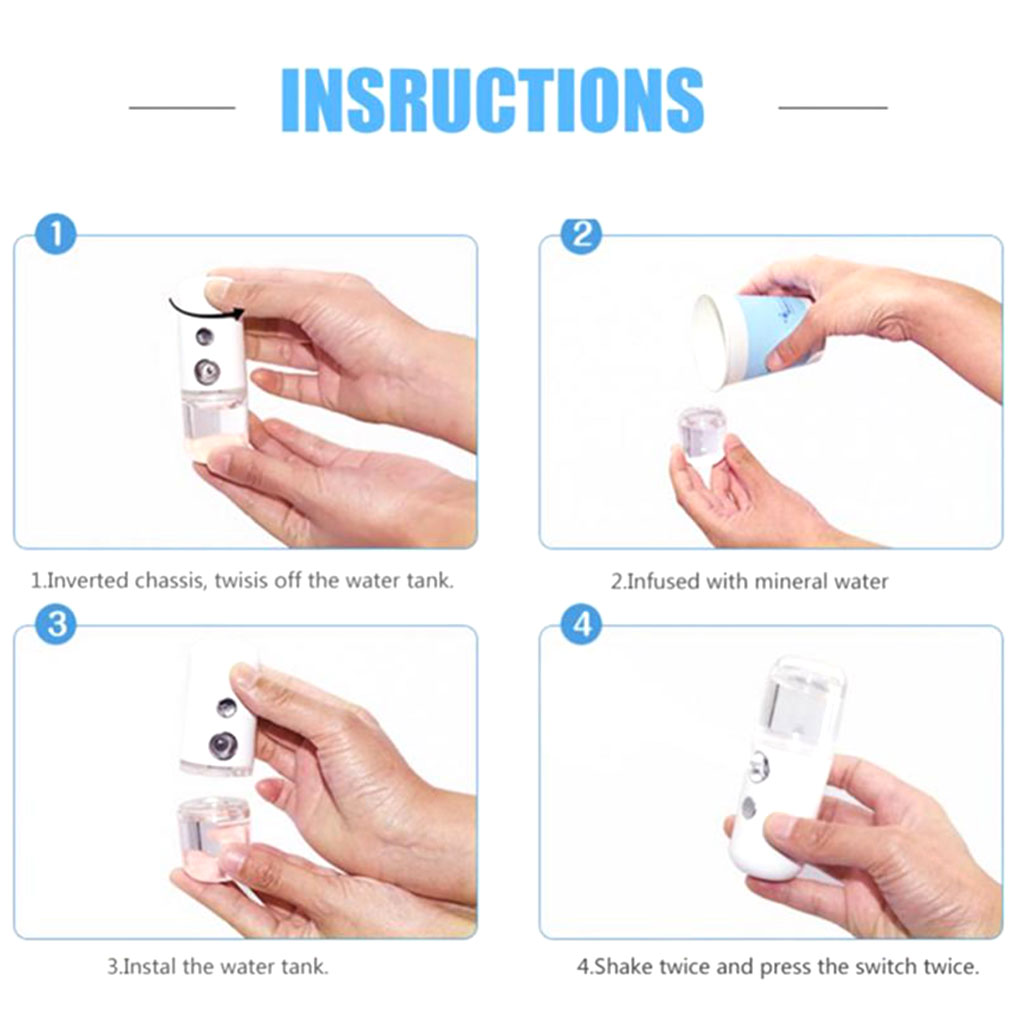 INSRUCTIONS

1

1.Inverted chassis, twisis off the water tank.

2

2.Infused with mineral water

3

3.Instal the water tank.

4

4.Shake twice and press the switch twice.