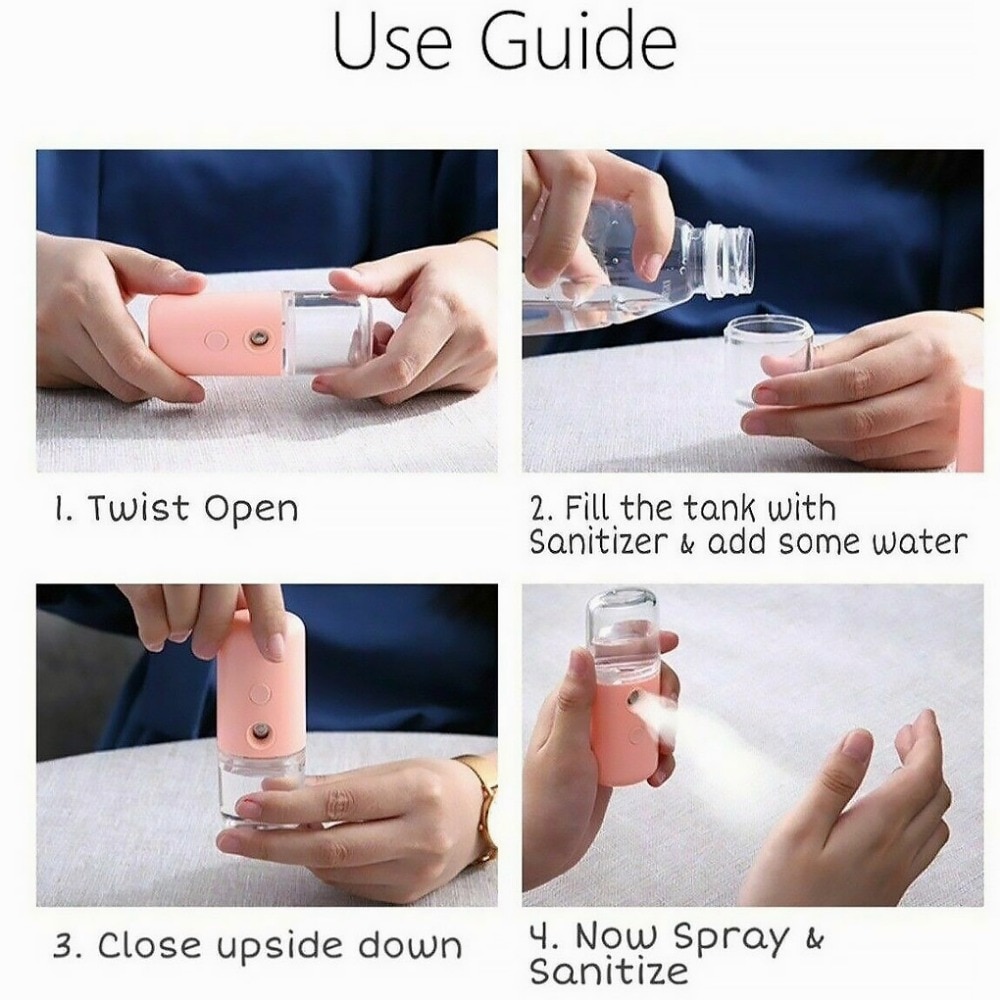 Use Guide

1. Twist Open

2. Fill the tank with Sanitizer & add some water

3. Close upside down

4. Now Spray & Sanitize