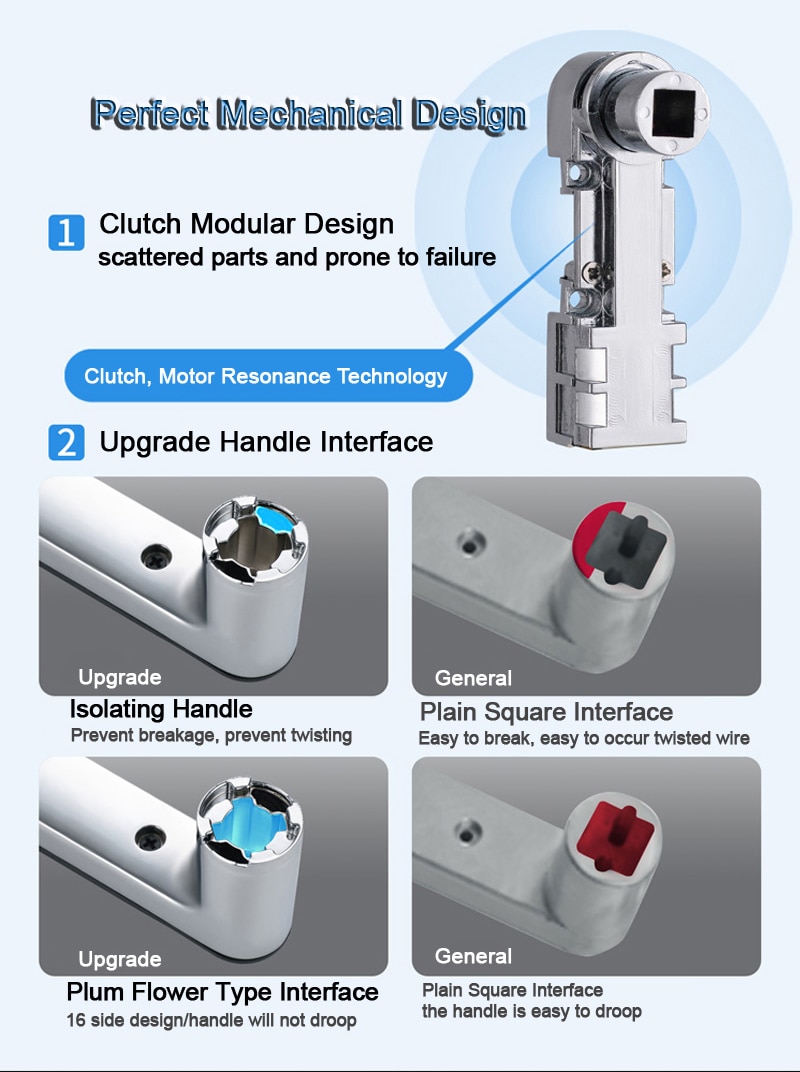 Perfect Mechanical Design

1 Clutch Modular Design
scattered parts and prone to failure

Clutch, Motor Resonance Technology

2 Upgrade Handle Interface

Upgrade

Isolating Handle
Prevent breakage, prevent twisting

General

Plain Square Interface
Easy to break, easy to occur twisted wire

Upgrade

Plum Flower Type Interface
16 side design/handle will not droop

General

Plain Square Interface
the handle is easy to droop