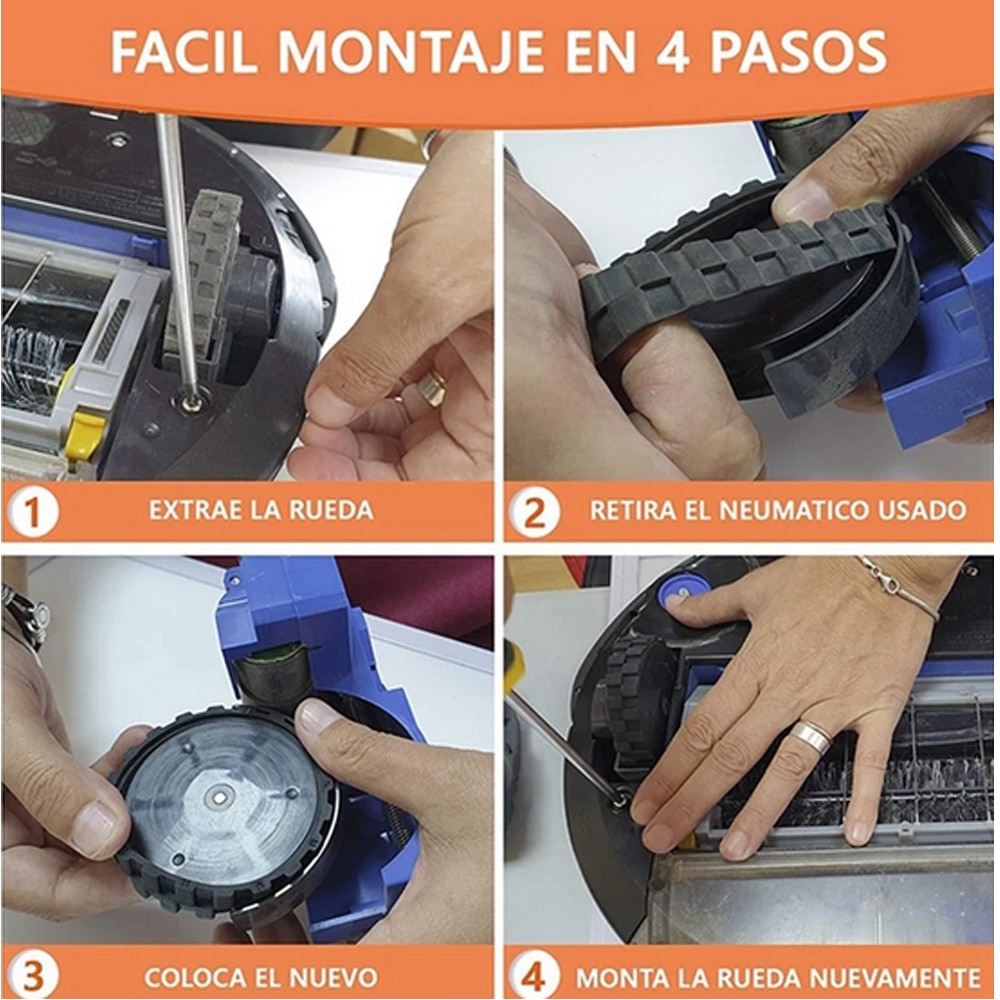 FACIL MONTAJE EN 4 PASOS

1 EXTRAE LA RUEDA

2 RETIRA EL NEUMATICO USADO

3 COLOCA EL NUEVO

4 MONTA LA RUEDA NUEVAMENTE