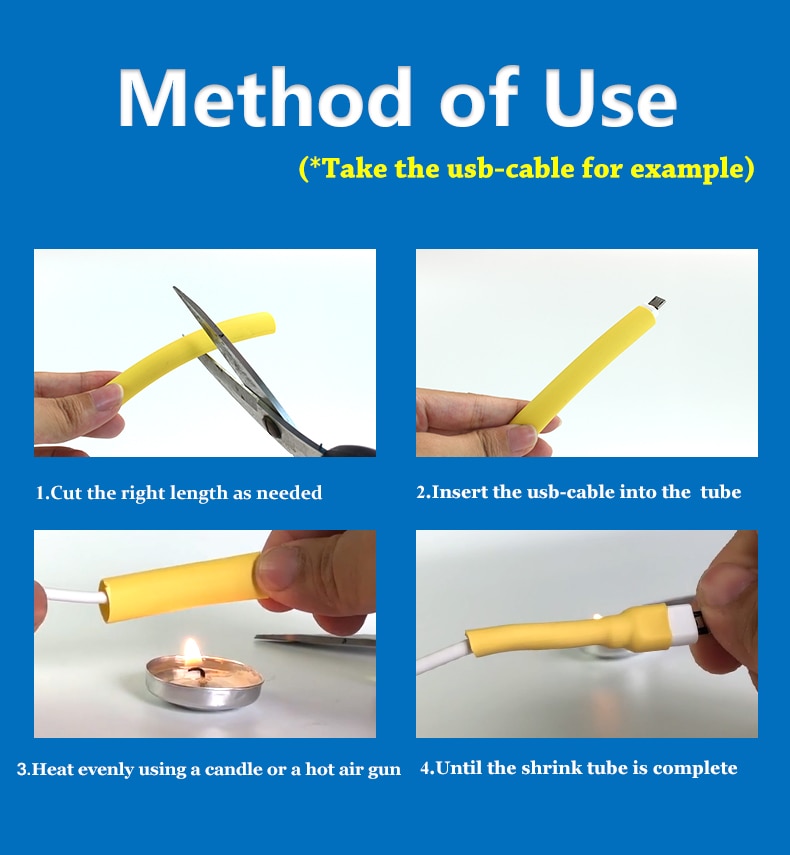 Method of Use

(*Take the usb-cable for example)

1.Cut the right length as needed

2.Insert the usb-cable into the tube

3.Heat evenly using a candle or a hot air gun

4.Until the shrink tube is complete