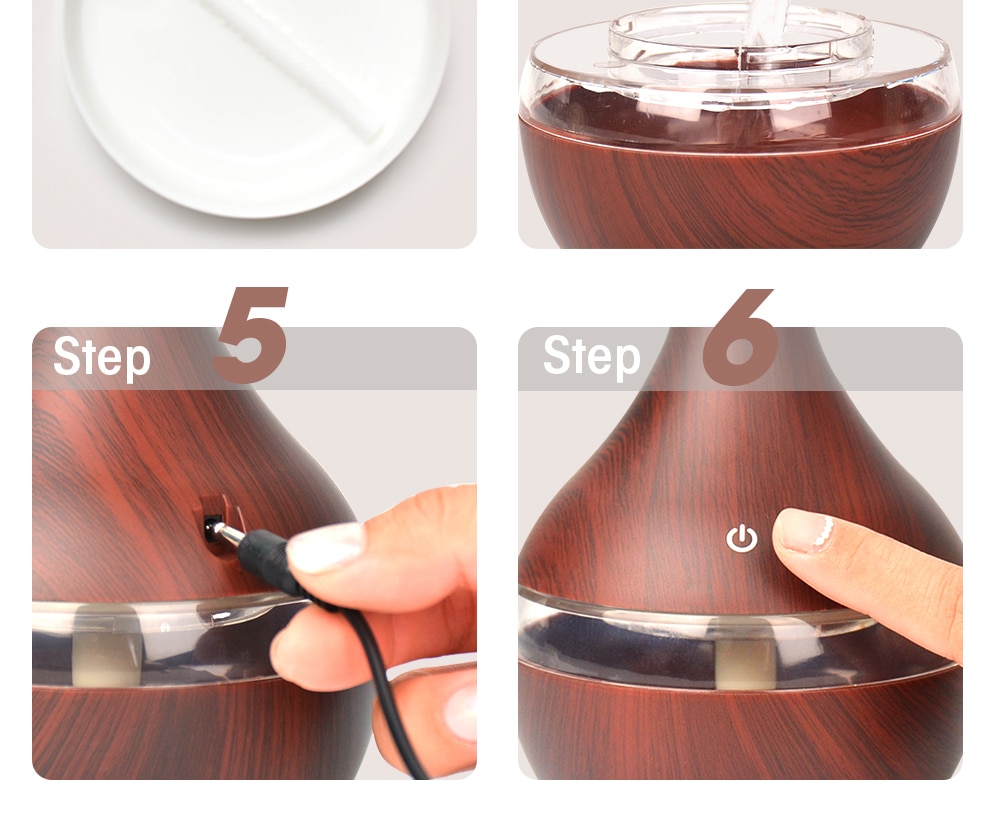 Step 5

Step 6