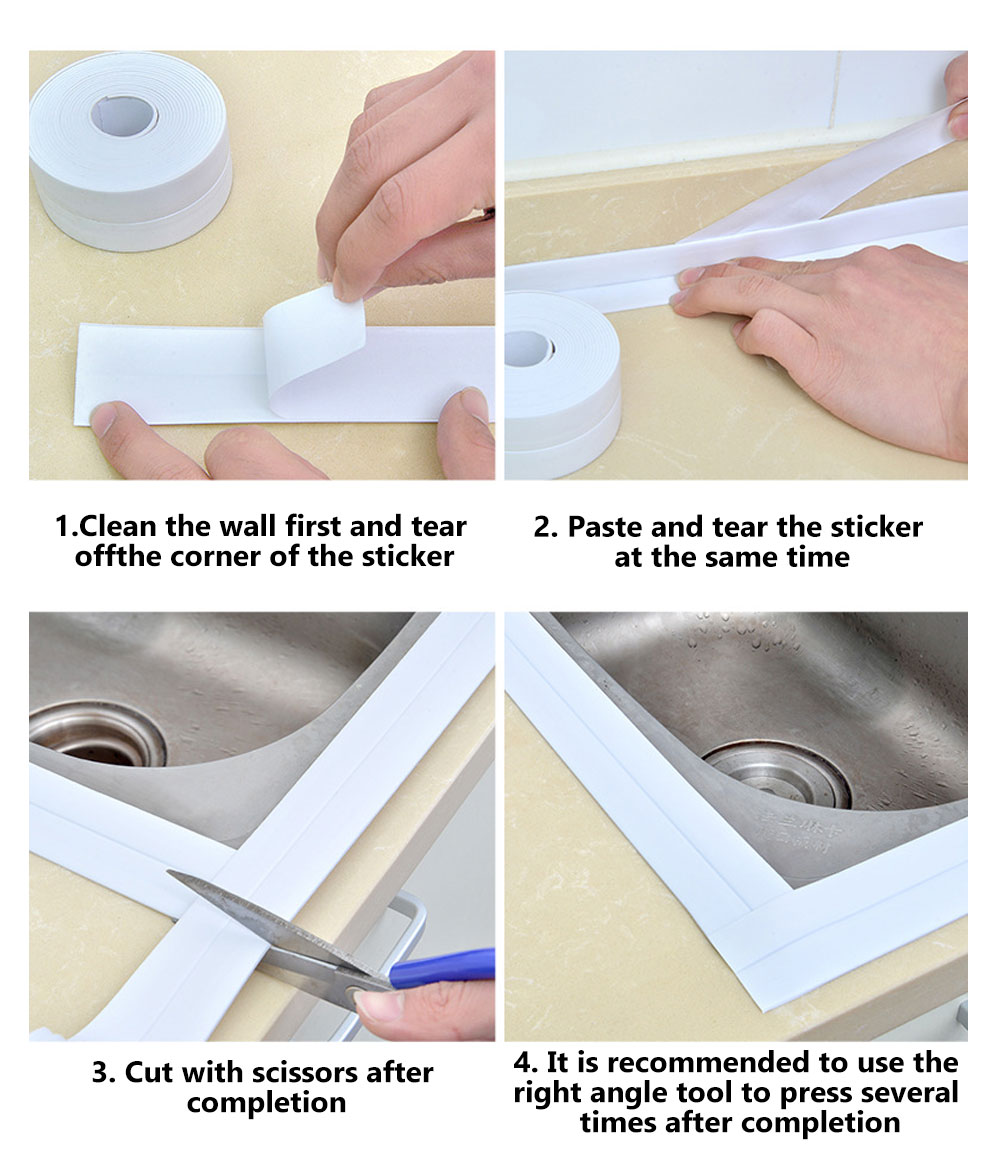 1.Clean the wall first and tear offthe corner of the sticker

2. Paste and tear the sticker at the same time

3. Cut with scissors after completion

4. It is recommended to use the right angle tool to press several times after completion