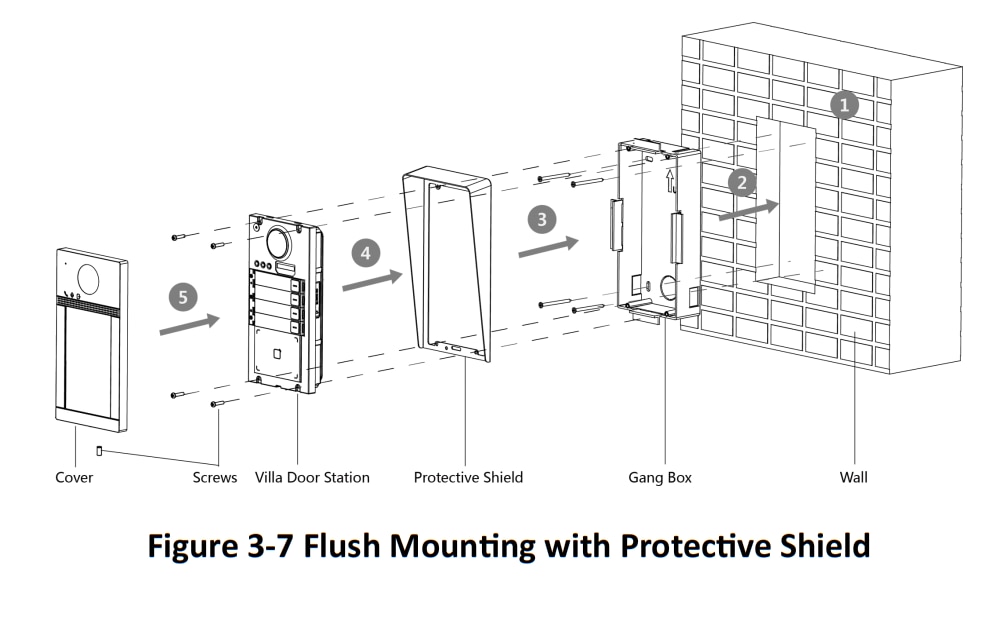 1
2
3
4
5
Cover
Screws
Villa Door Station
Protective Shield
Gang Box
Wall

Figure 3-7 Flush Mounting with Protective Shield