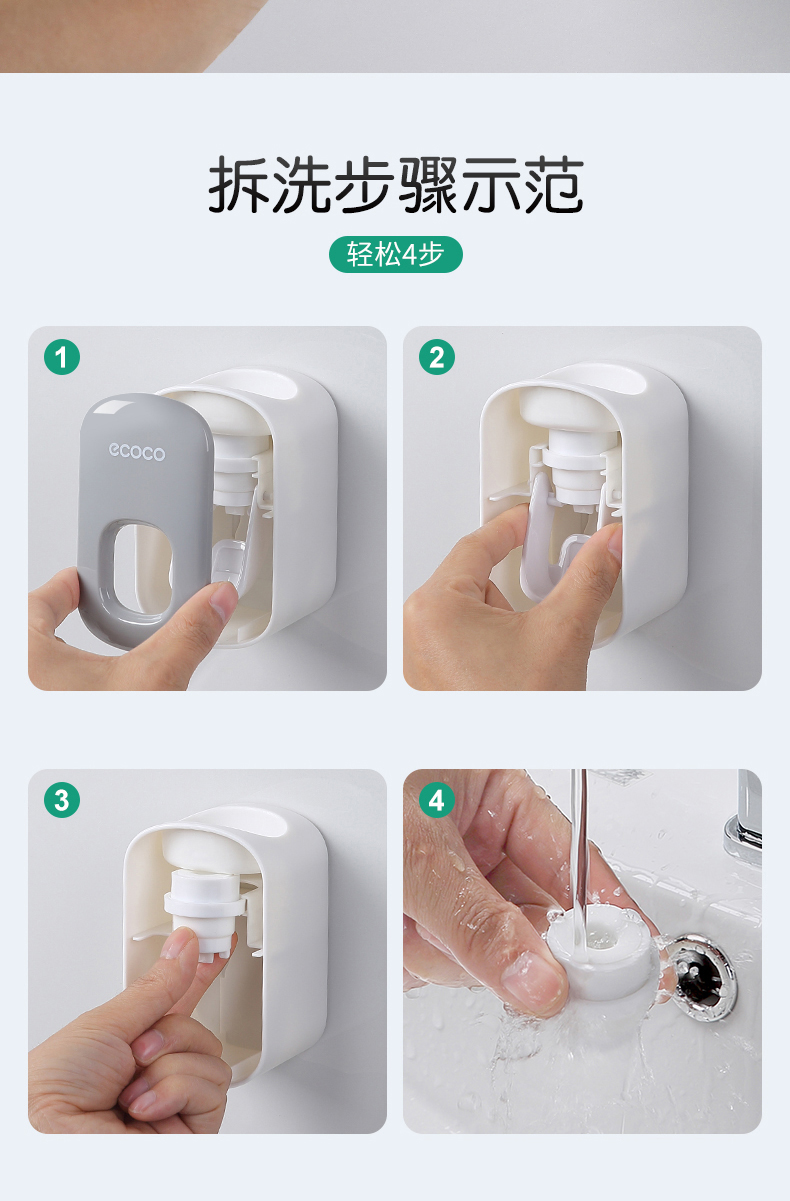 拆洗步骤示范

轻松4步

1

ecoco

2

3

4