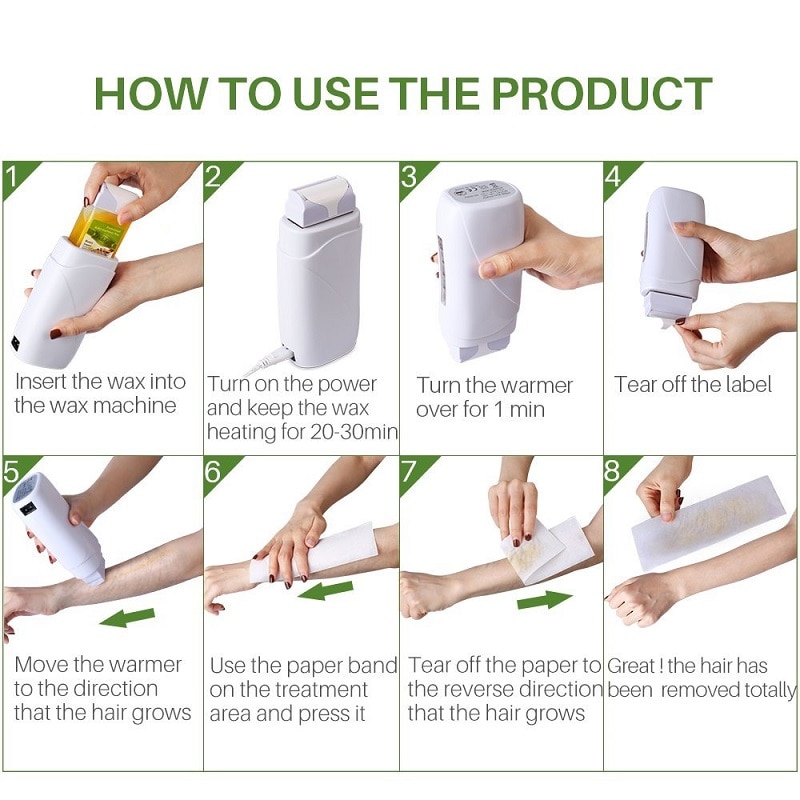 HOW TO USE THE PRODUCT

1
Insert the wax into the wax machine

2
Turn on the power and keep the wax heating for 20-30min

3
Turn the warmer over for 1 min

4
Tear off the label

5
Move the warmer to the direction that the hair grows

6
Use the paper band on the treatment area and press it

7
Tear off the paper to the reverse direction that the hair grows

8
Great ! the hair has been removed totally