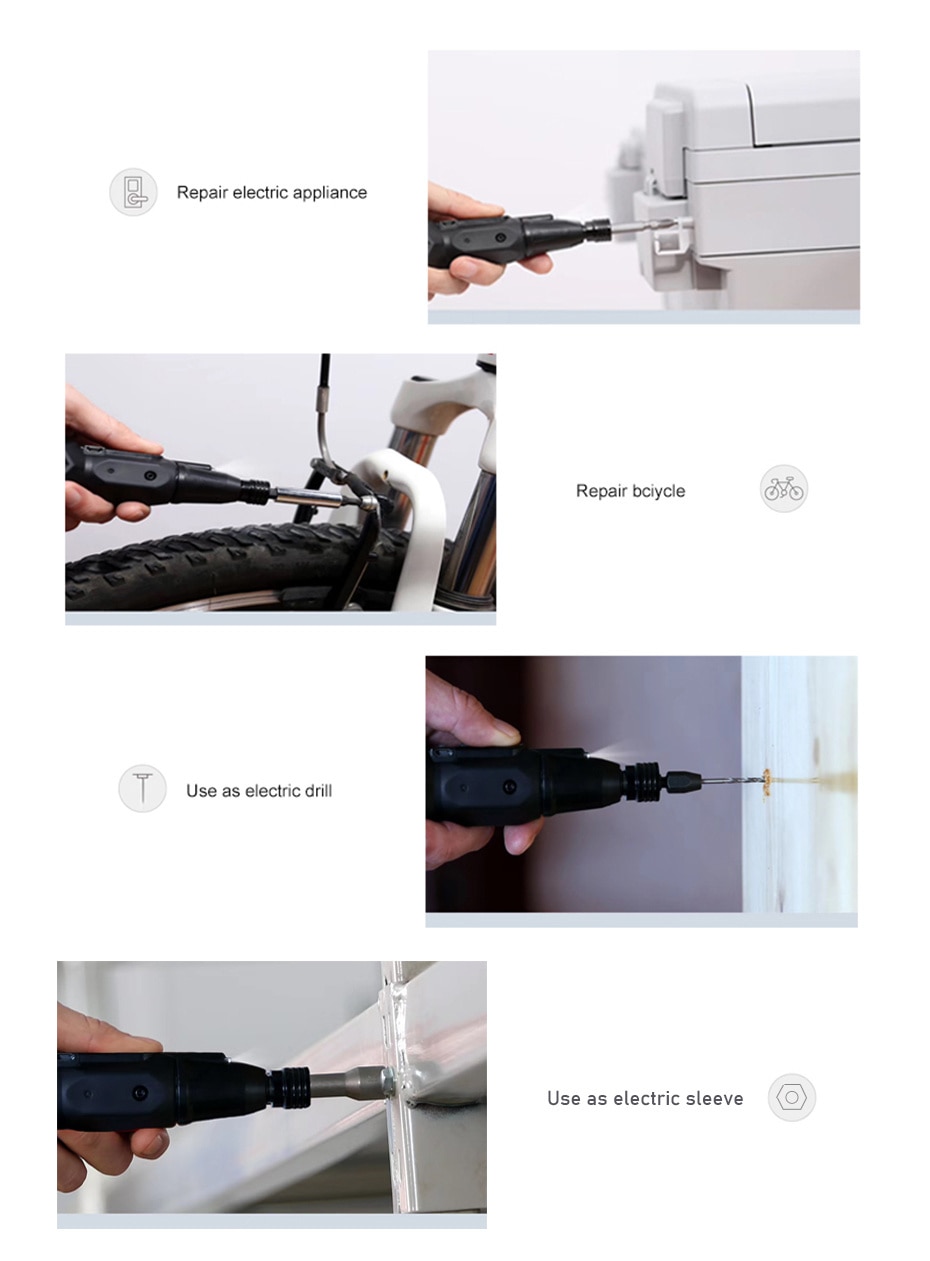 Repair electric appliance

Repair bciycle

Use as electric drill

Use as electric sleeve