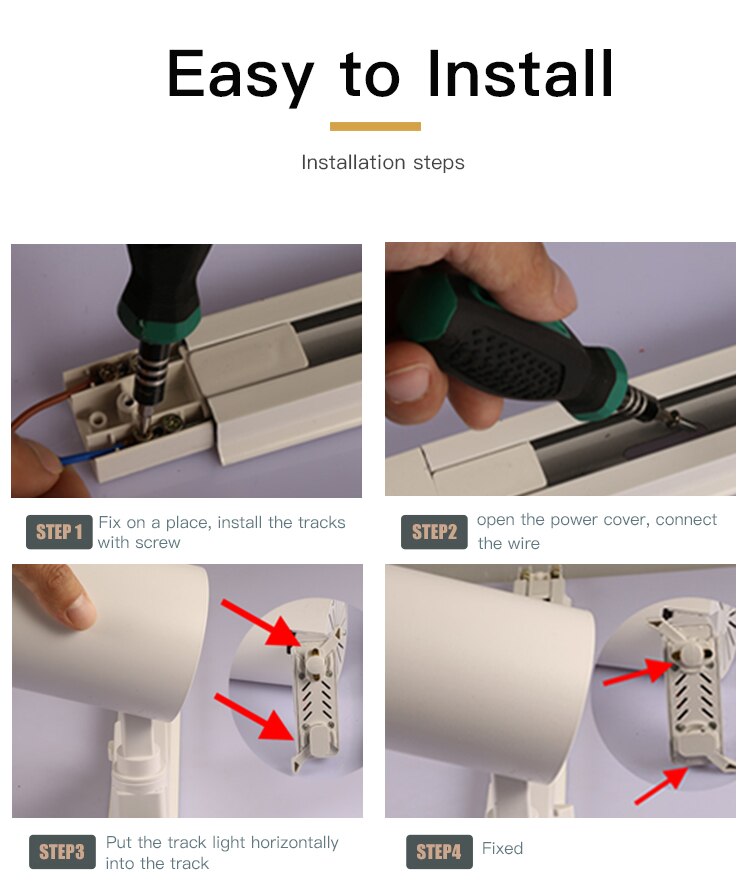 Easy to Install

Installation steps

STEP 1 Fix on a place, install the tracks with screw

STEP2 open the power cover, connect the wire

STEP3 Put the track light horizontally into the track

STEP4 Fixed