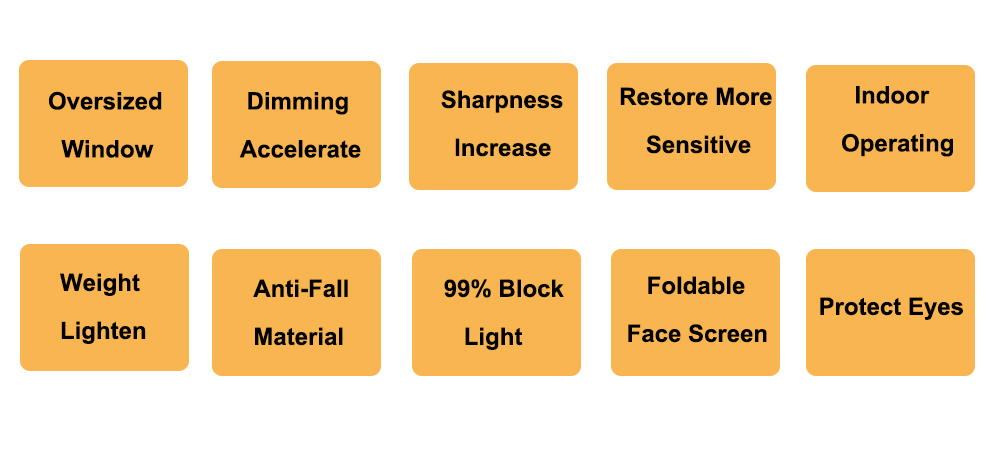 Oversized Window

Dimming Accelerate

Sharpness Increase

Restore More Sensitive

Indoor Operating

Weight Lighten

Anti-Fall Material

99% Block Light

Foldable Face Screen

Protect Eyes