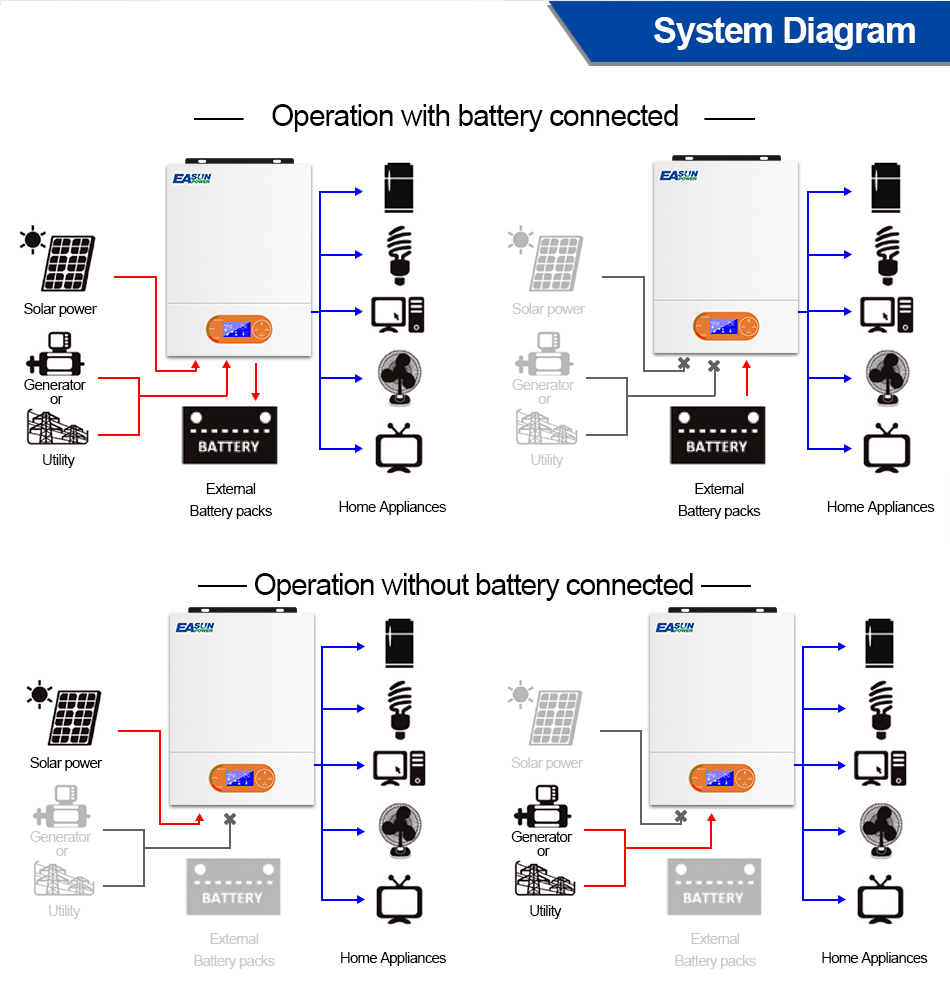 System Diagram

Operation with battery connected

EASUN POWER

Solar power

Generator or

Utility

BATTERY

External Battery packs

Home Appliances

EASUN POWER

Solar power

Generator or

Utility

BATTERY

External Battery packs

Home Appliances

Operation without battery connected

EASUN POWER

Solar power

Generator or

Utility

BATTERY

External Battery packs

Home Appliances

EASUN POWER

Solar power

Generator or

Utility

BATTERY

External Battery packs

Home Appliances