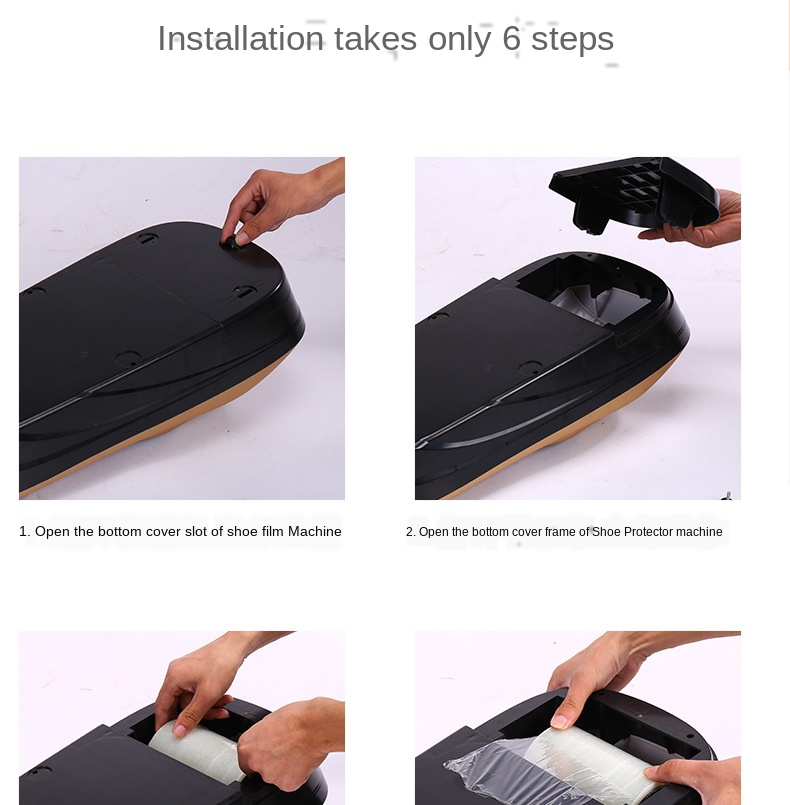 Installation takes only 6 steps

1. Open the bottom cover slot of shoe film Machine

2. Open the bottom cover frame of Shoe Protector machine