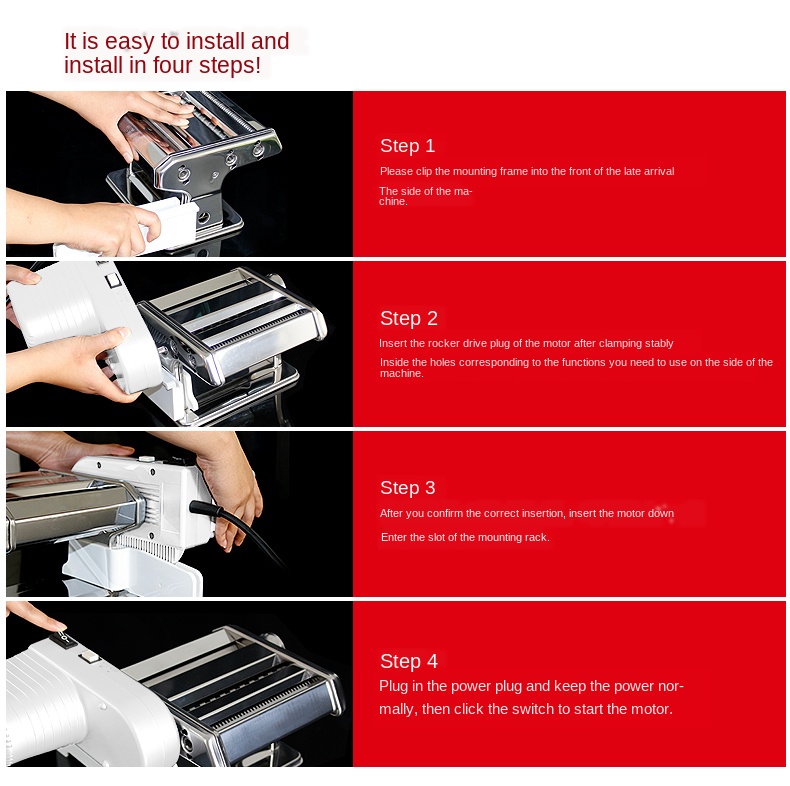 It is easy to install and install in four steps!

Step 1

Please clip the mounting frame into the front of the late arrival

The side of the machine.

Step 2

Insert the rocker drive plug of the motor after clamping stably

Inside the holes corresponding to the functions you need to use on the side of the machine.

Step 3

After you confirm the correct insertion, insert the motor down

Enter the slot of the mounting rack.

Step 4

Plug in the power plug and keep the power normally, then click the switch to start the motor.