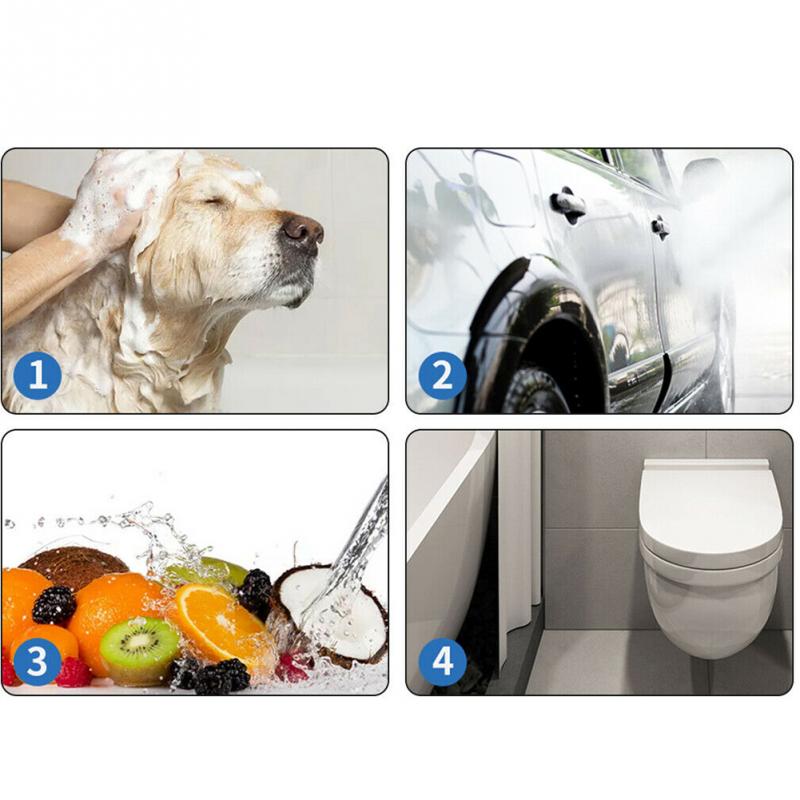 1

2

3

4