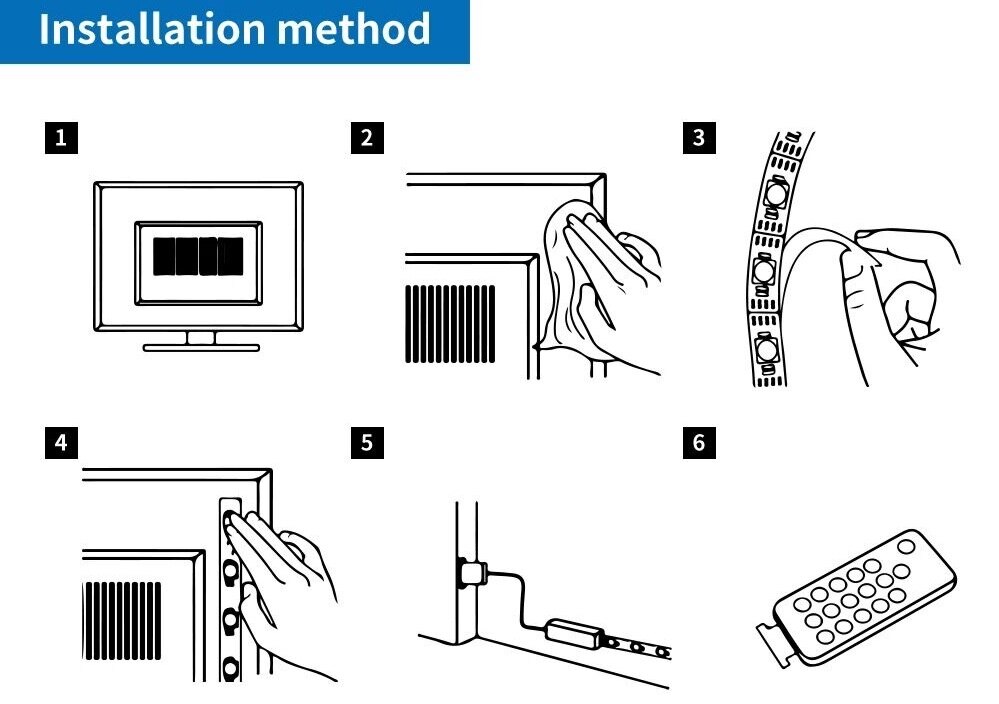 Installation method

1

2

3

4

5

6