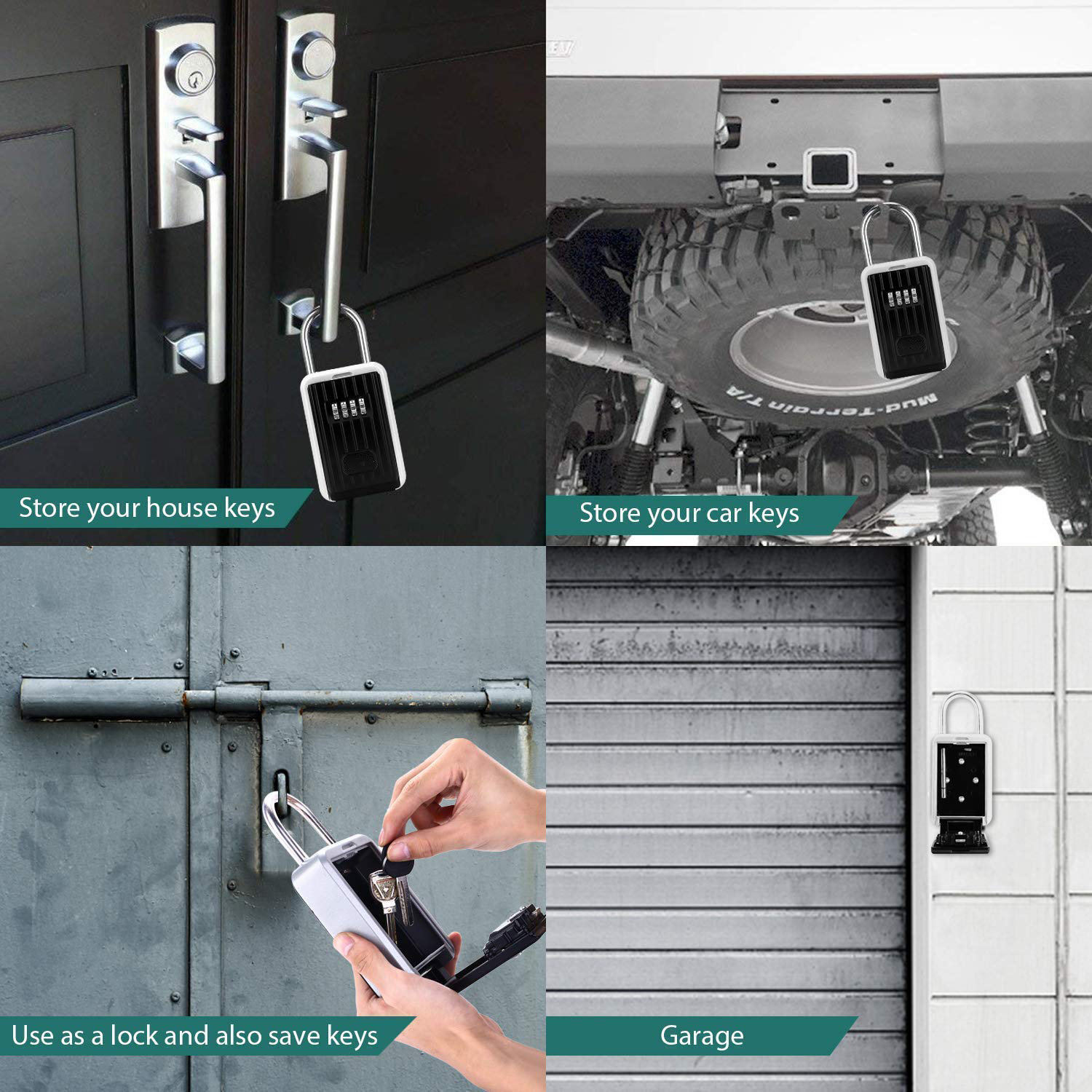 Store your house keys

Mud-Terrain T/A

Store your car keys

Use as a lock and also save keys

Garage