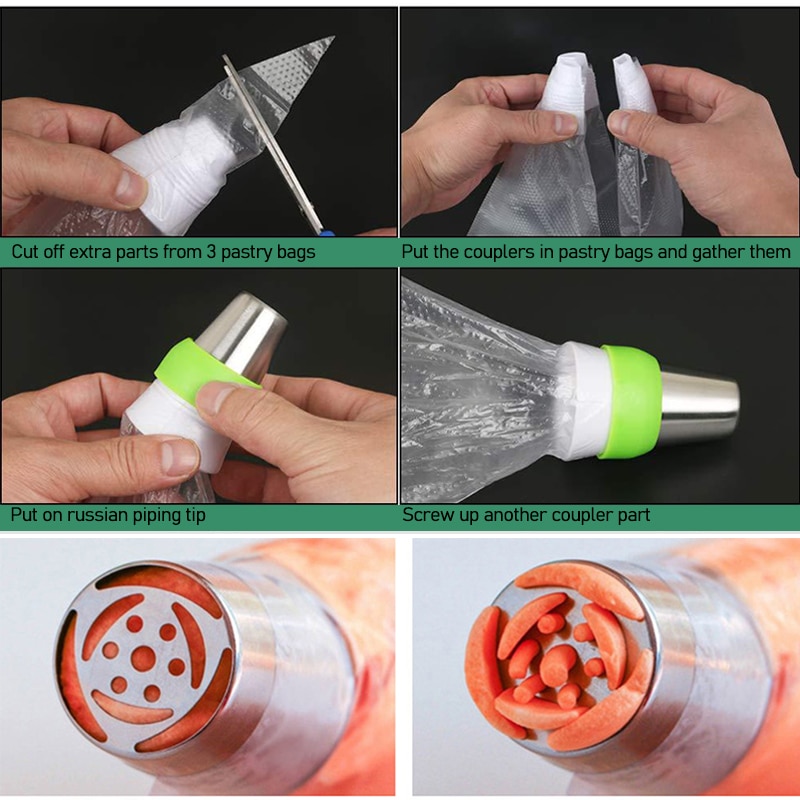 Cut off extra parts from 3 pastry bags

Put the couplers in pastry bags and gather them

Put on russian piping tip

Screw up another coupler part