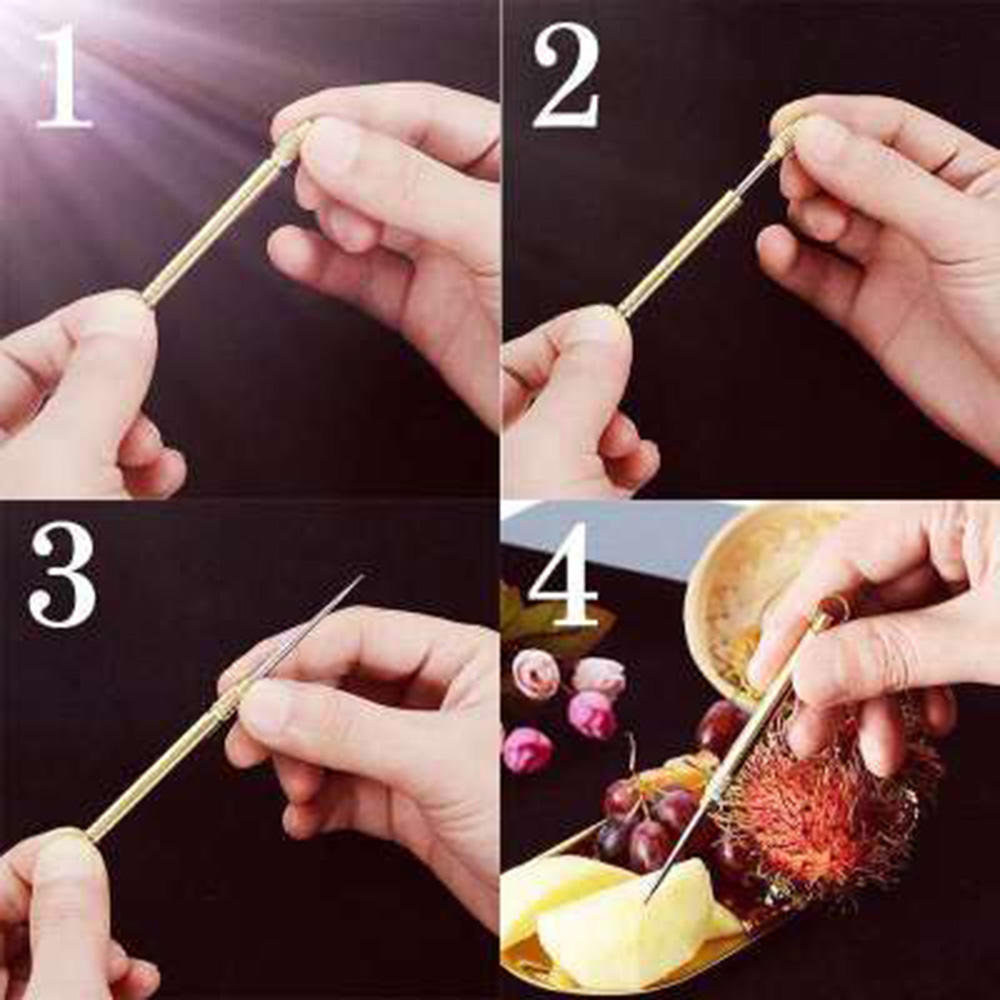 1

2

3

4