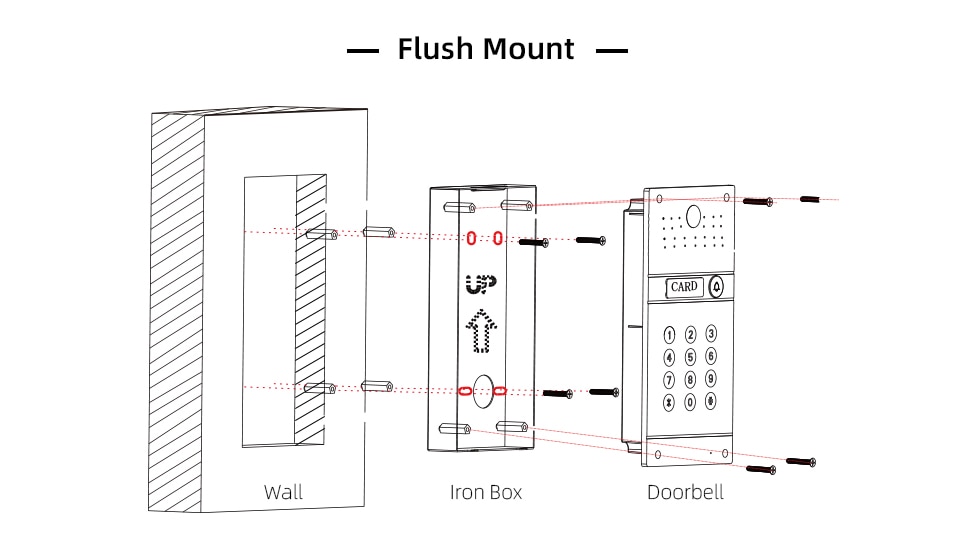 — Flush Mount —

UP

CARD

1 2 3
4 5 6
7 8 9
* 0 #

Wall

Iron Box

Doorbell