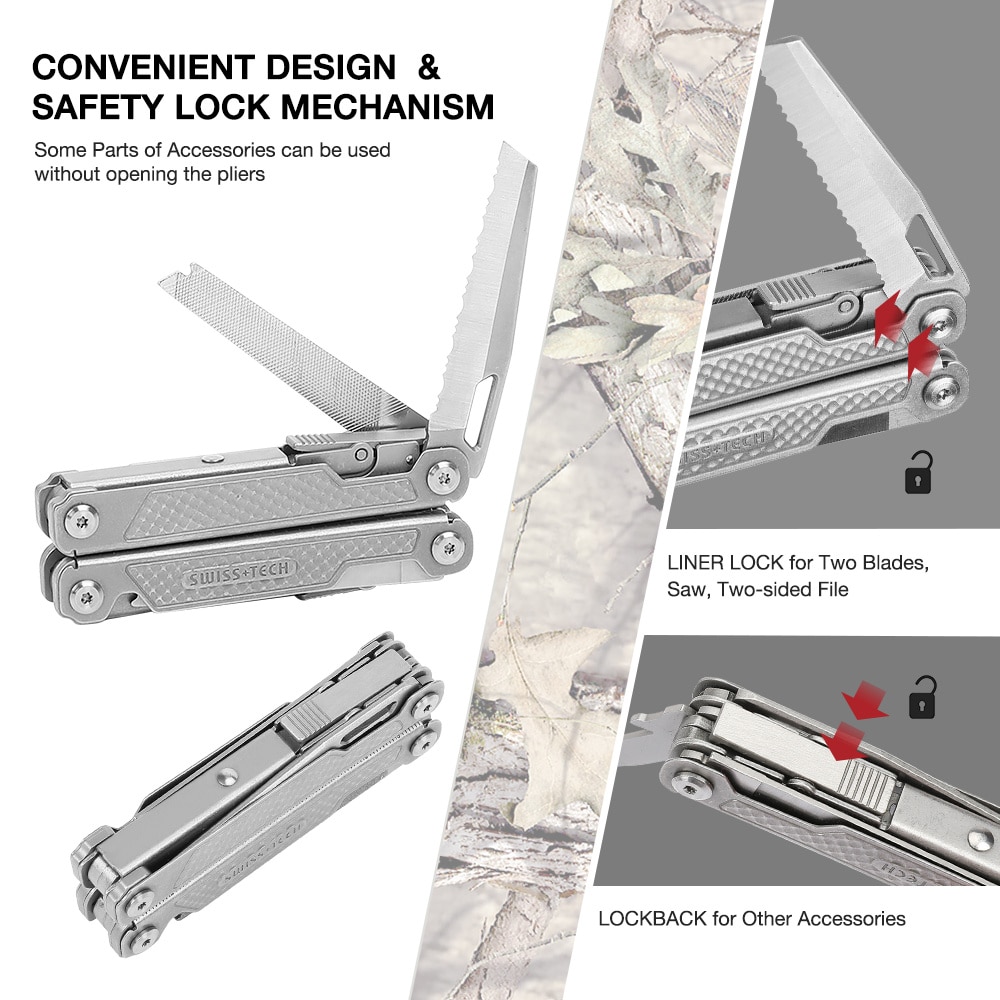 CONVENIENT DESIGN &
SAFETY LOCK MECHANISM

Some Parts of Accessories can be used without opening the pliers

SWISS+TECH

SWISS+TECH

SWISS+TECH

LINER LOCK for Two Blades, Saw, Two-sided File

LOCKBACK for Other Accessories