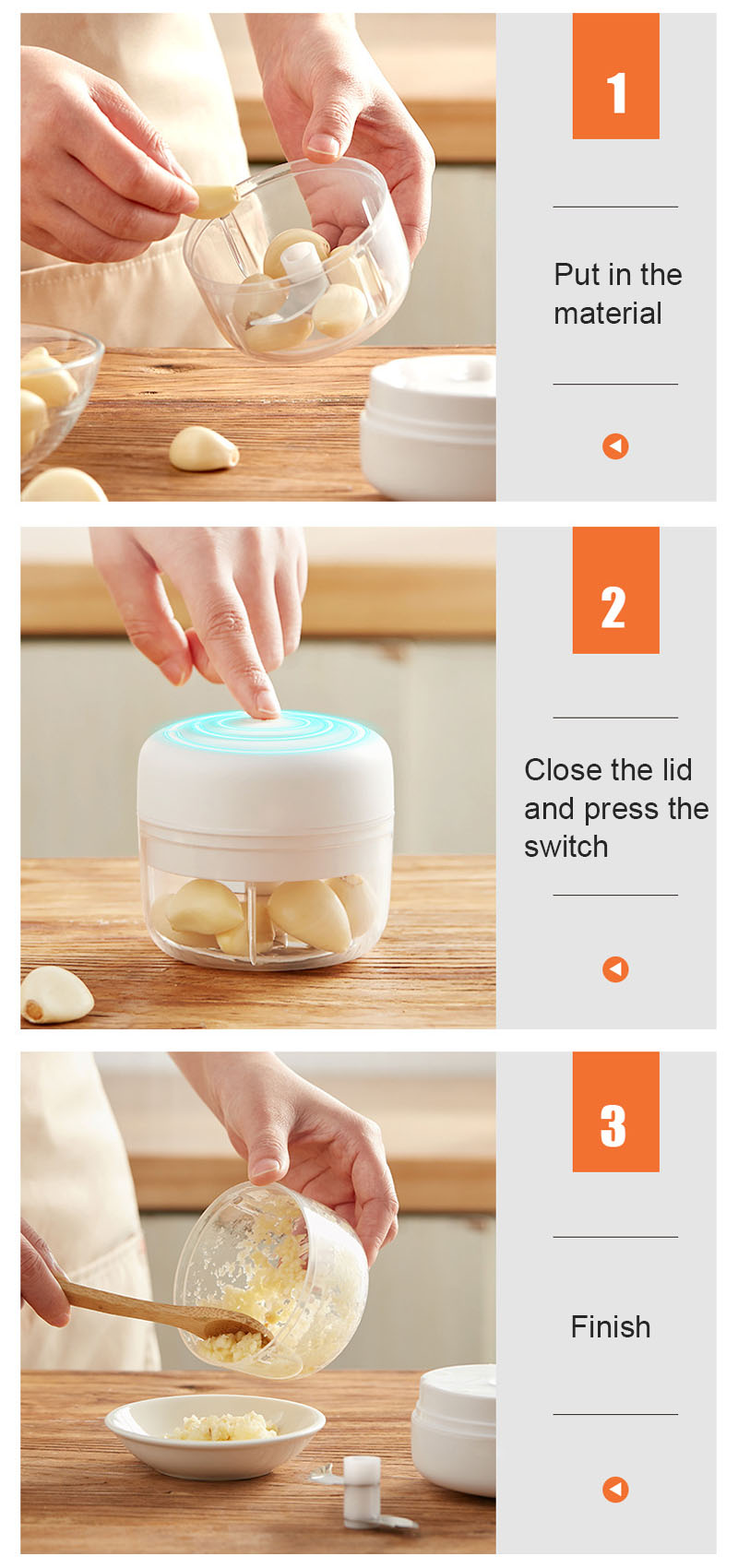 1

Put in the material

2

Close the lid and press the switch

3

Finish