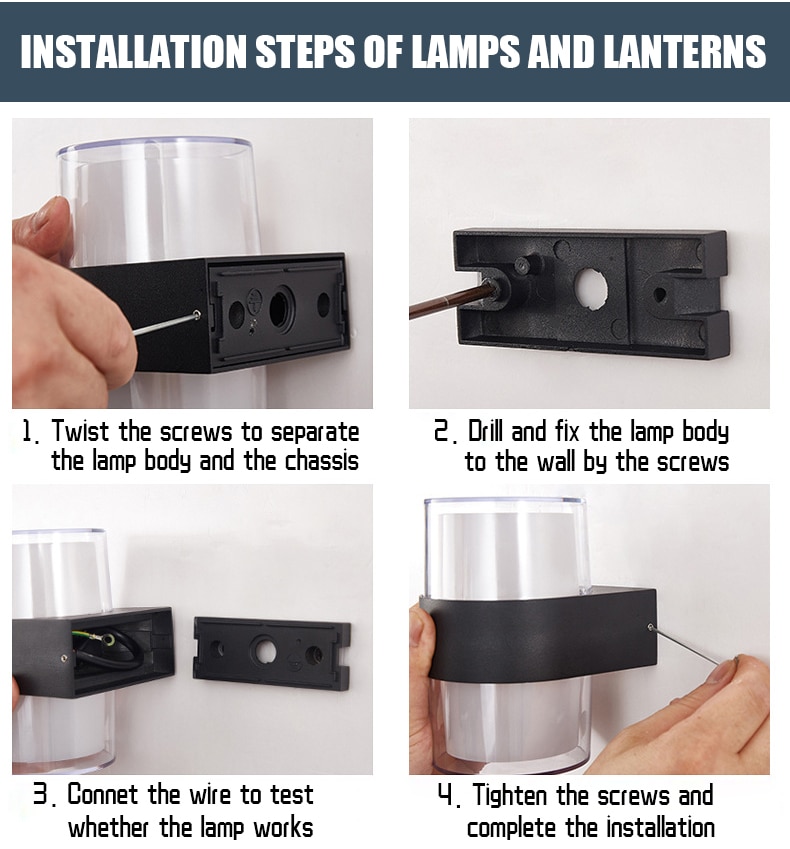 INSTALLATION STEPS OF LAMPS AND LANTERNS

1. Twist the screws to separate the lamp body and the chassis

2. Drill and fix the lamp body to the wall by the screws

3. Connet the wire to test whether the lamp works

4. Tighten the screws and complete the installation