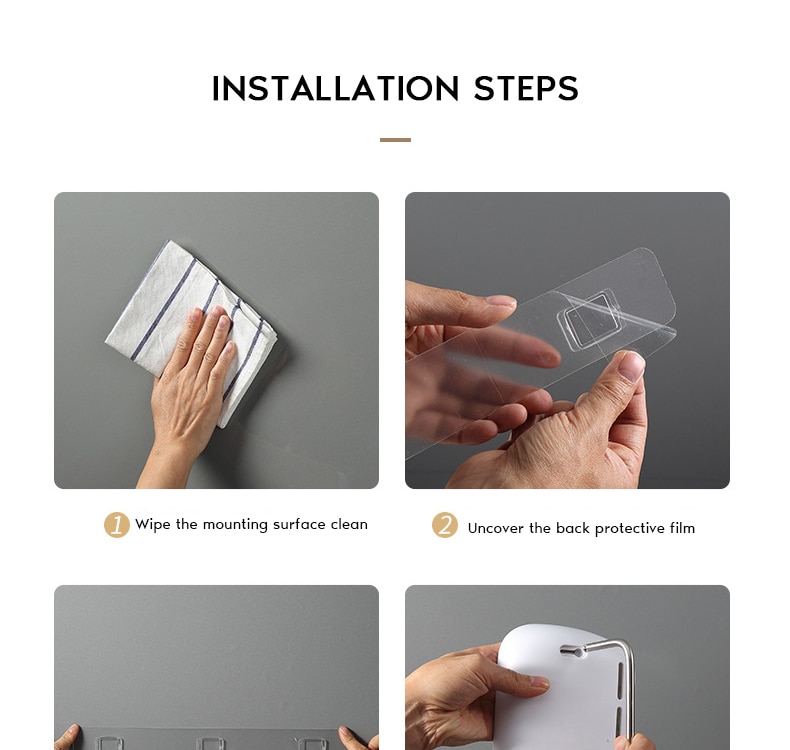 INSTALLATION STEPS

1 Wipe the mounting surface clean

2 Uncover the back protective film