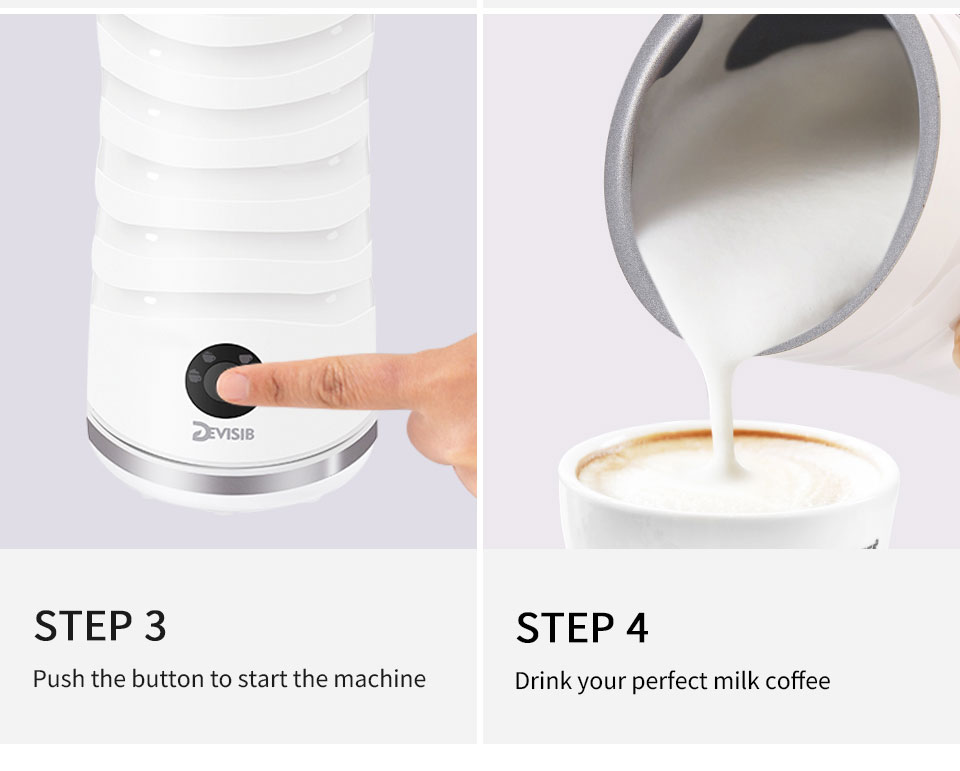 DEVISIB

STEP 3

Push the button to start the machine

STEP 4

Drink your perfect milk coffee