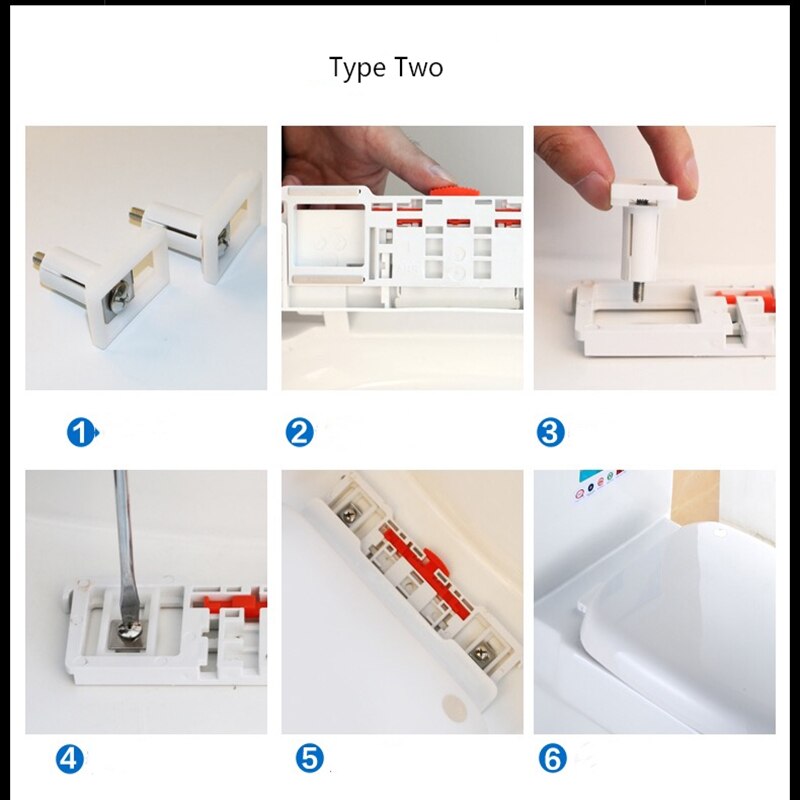 Type Two

1

2

3

4

5

6