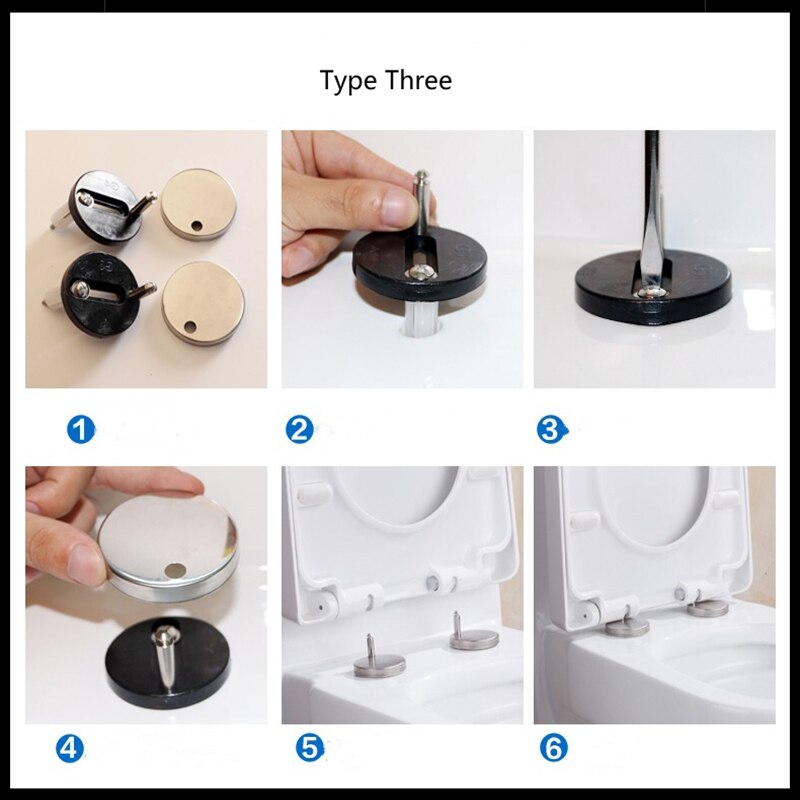 Type Three

1

2

3

4

5

6