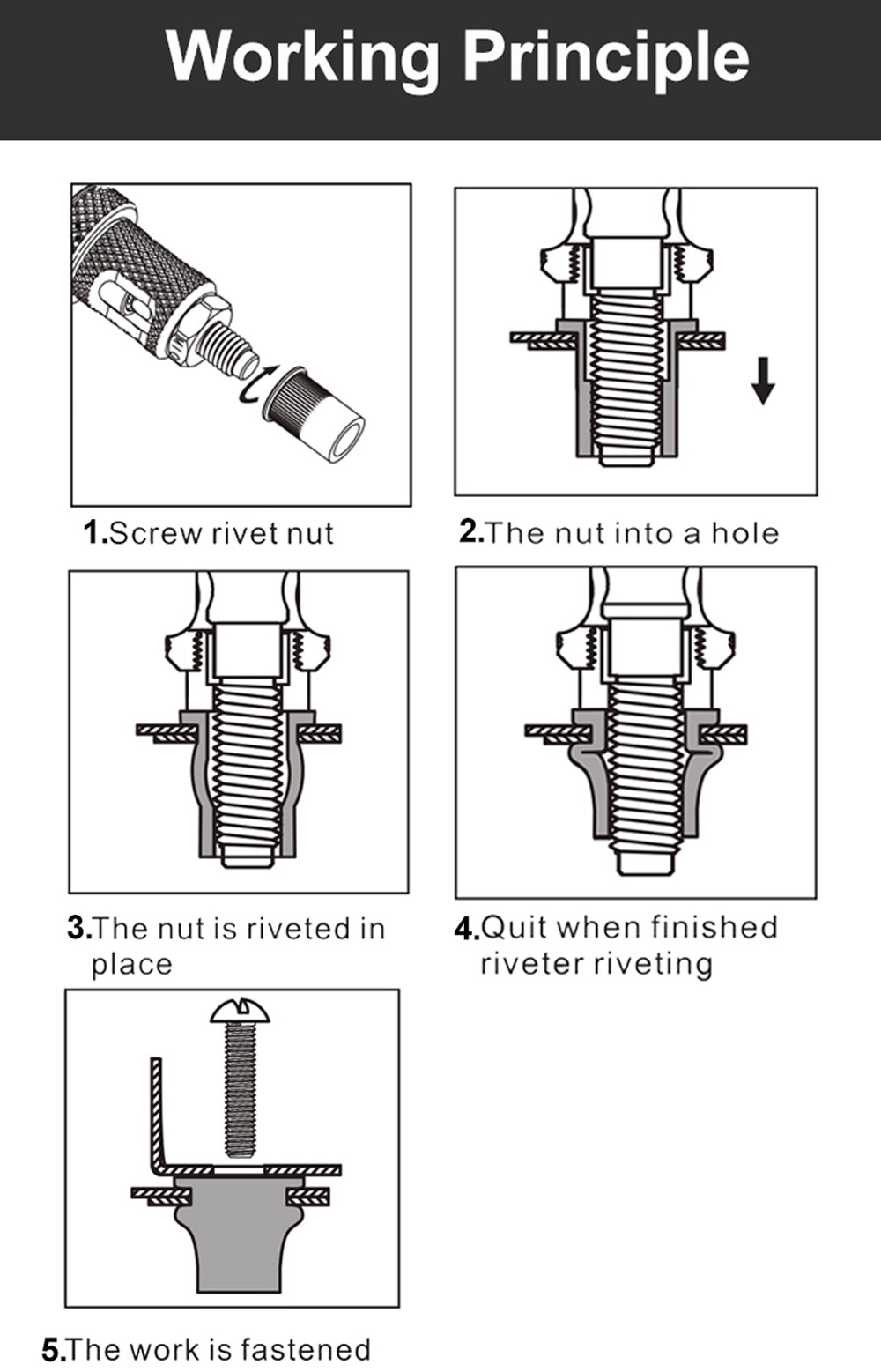 Working Principle

1.Screw rivet nut

2.The nut into a hole

3.The nut is riveted in place

4.Quit when finished riveter riveting

5.The work is fastened