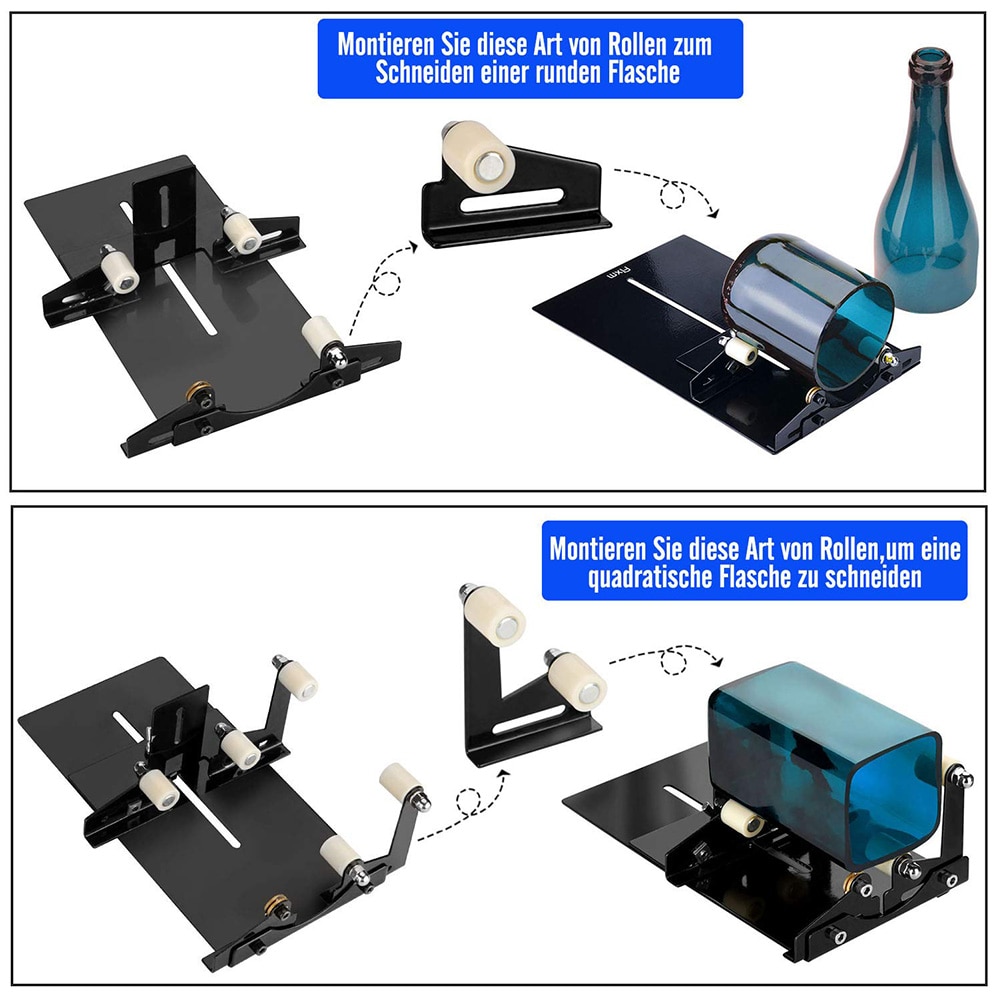 Montieren Sie diese Art von Rollen zum Schneiden einer runden Flasche

Fixm

Montieren Sie diese Art von Rollen,um eine quadratische Flasche zu schneiden