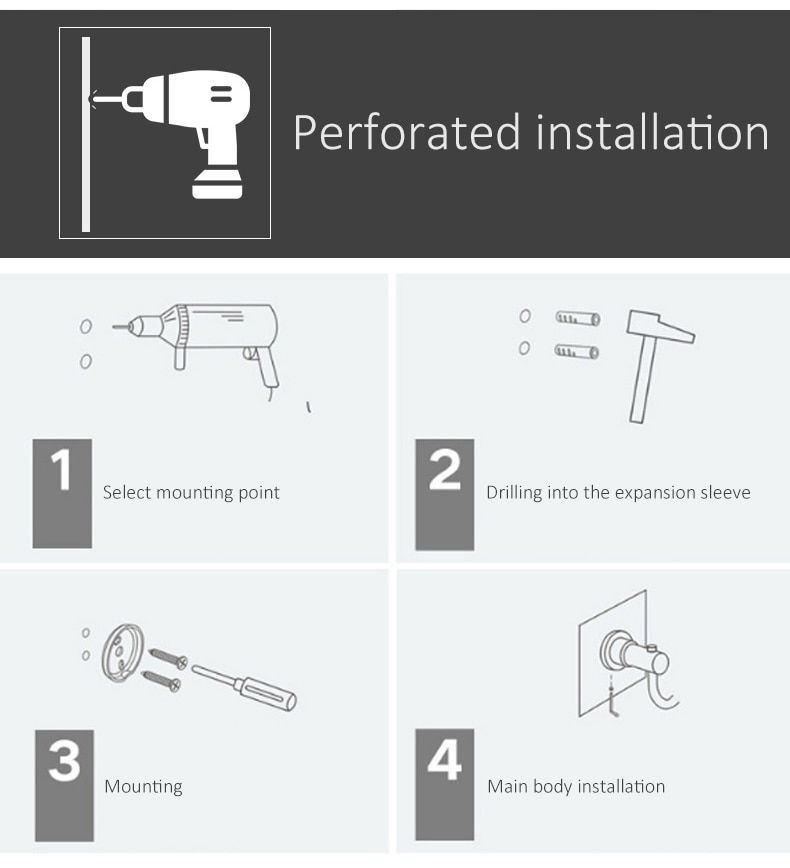 Perforated installation

1
Select mounting point

2
Drilling into the expansion sleeve

3
Mounting

4
Main body installation