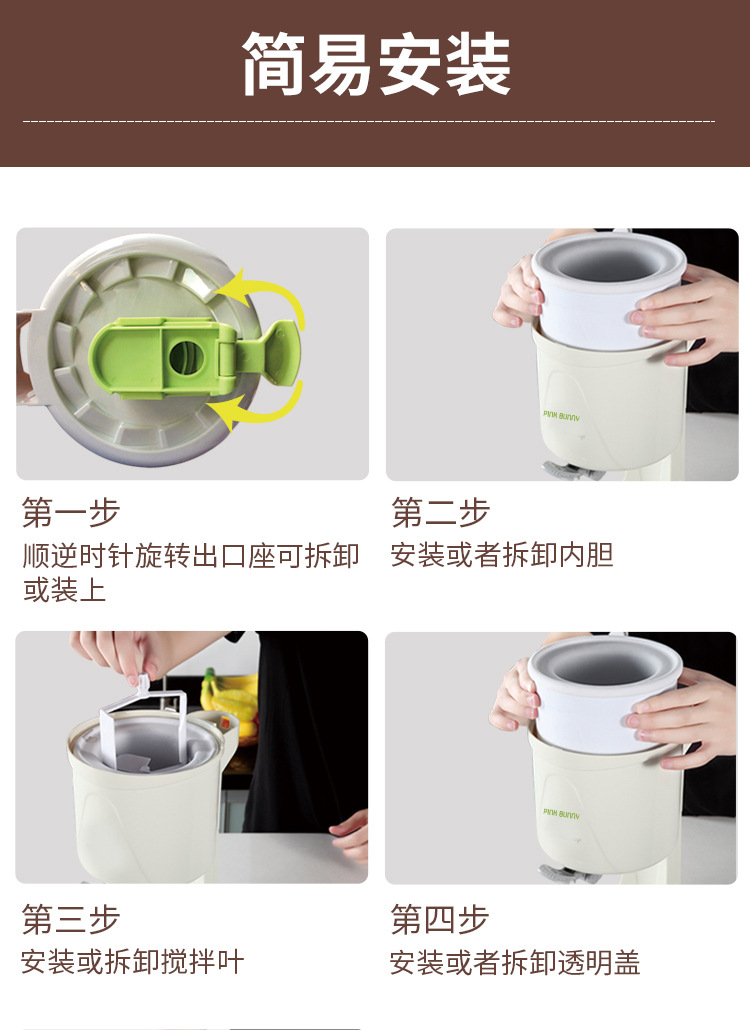 简易安装

PINK BUNNY

第一步
顺逆时针旋转出口座可拆卸或装上

第二步
安装或者拆卸内胆

PINK BUNNY

第三步
安装或拆卸搅拌叶

第四步
安装或者拆卸透明盖