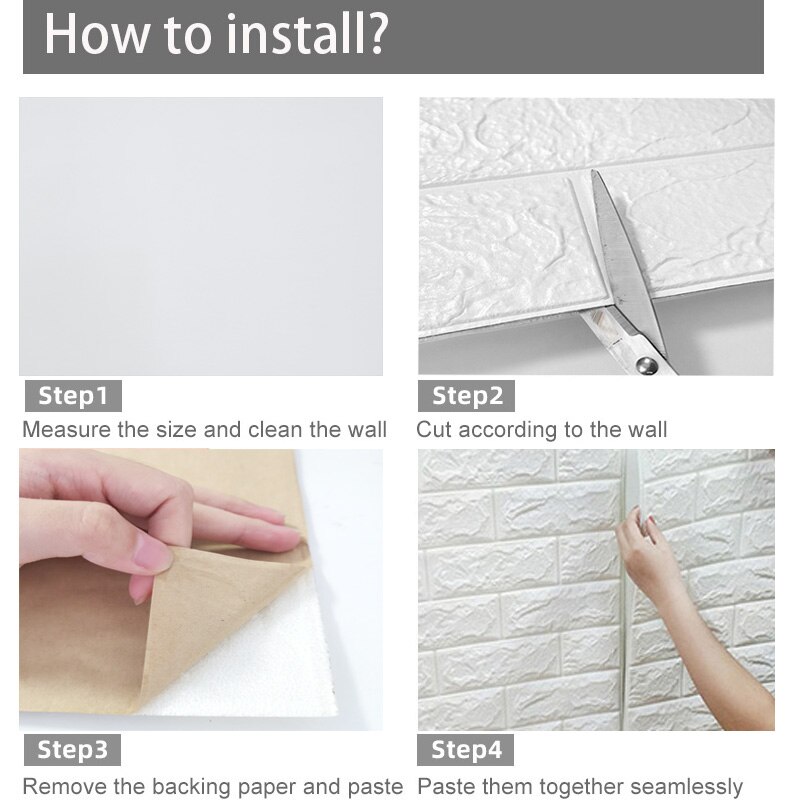 How to install?

Step1
Measure the size and clean the wall

Step2
Cut according to the wall

Step3
Remove the backing paper and paste

Step4
Paste them together seamlessly