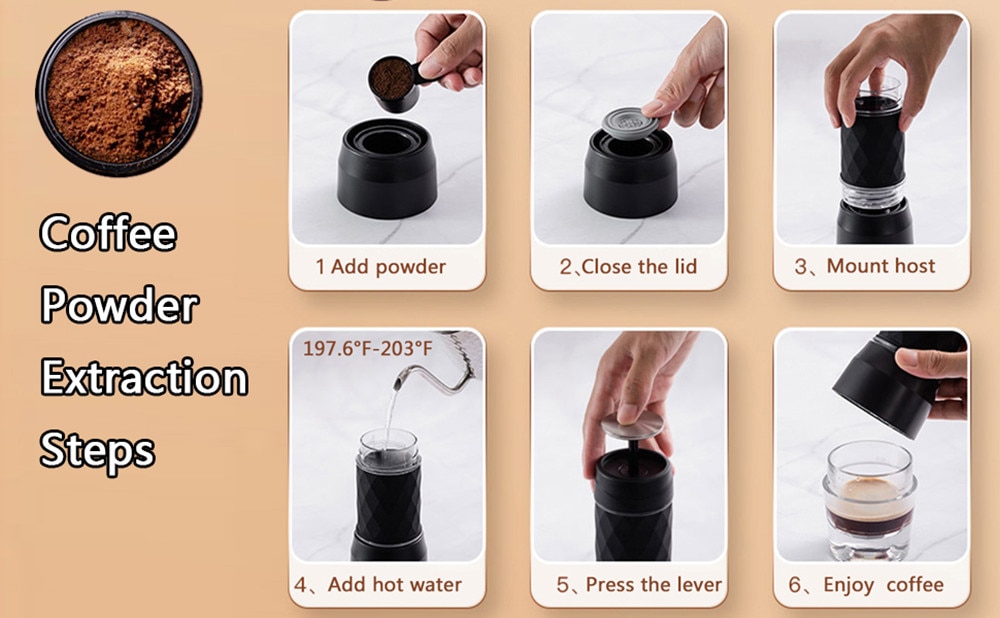 Coffee Powder Extraction Steps

1 Add powder

2、Close the lid

3、Mount host

197.6°F-203°F

4、Add hot water

5、Press the lever

6、Enjoy coffee