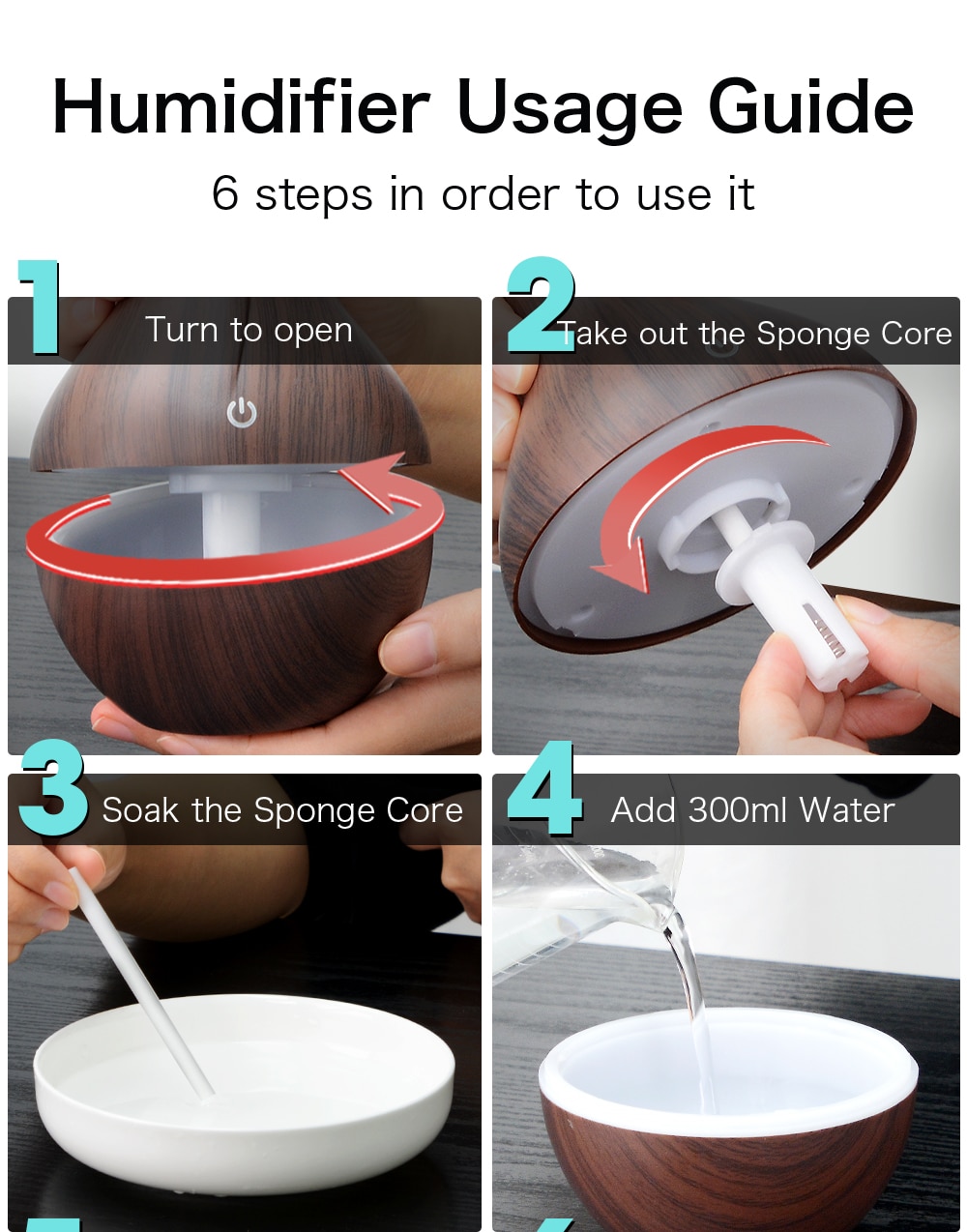 Humidifier Usage Guide

6 steps in order to use it

1 Turn to open

2 Take out the Sponge Core

3 Soak the Sponge Core

4 Add 300ml Water