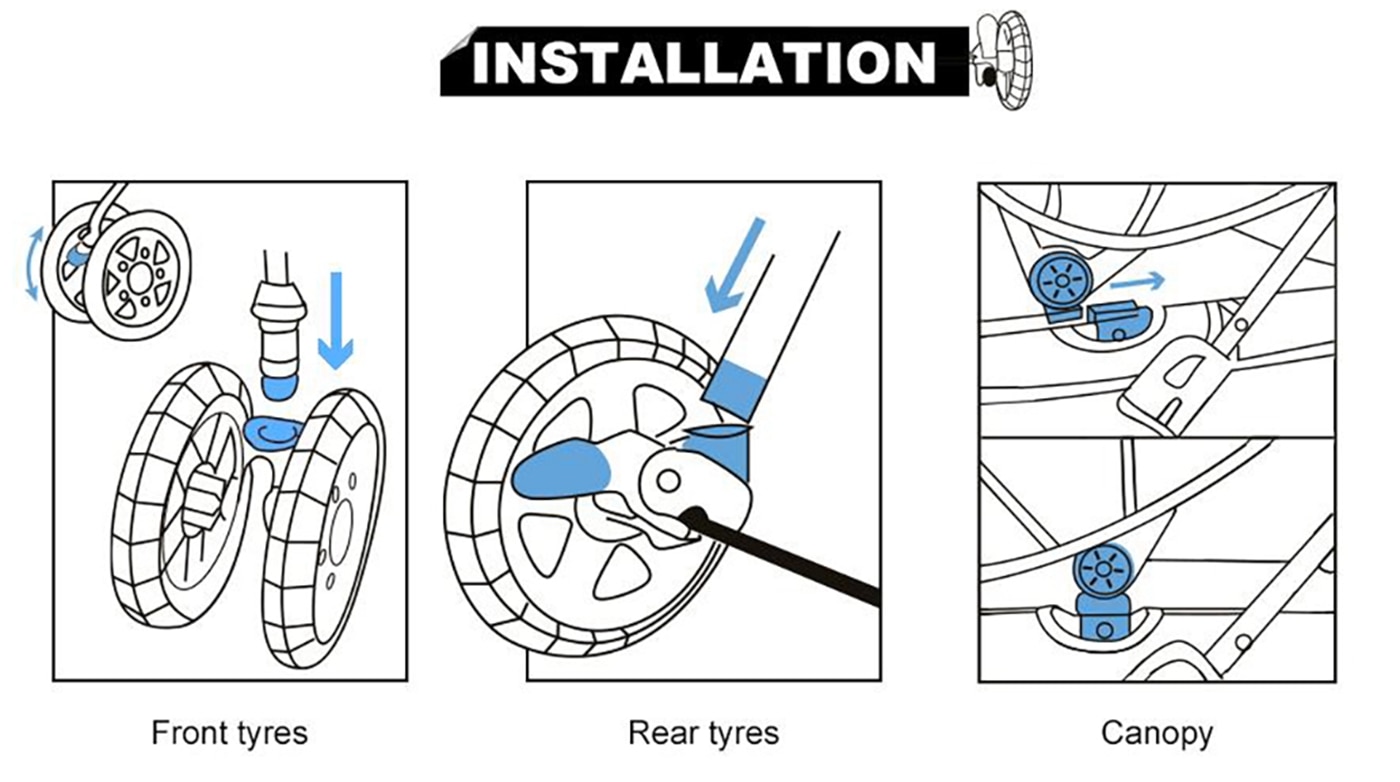 INSTALLATION

Front tyres

Rear tyres

Canopy