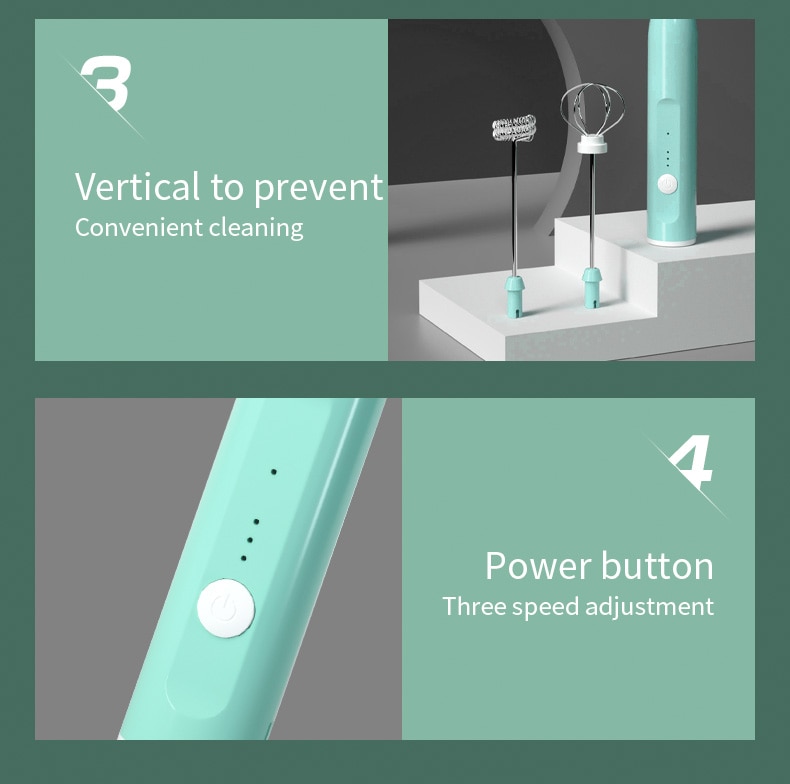 3

Vertical to prevent
Convenient cleaning

4

Power button
Three speed adjustment